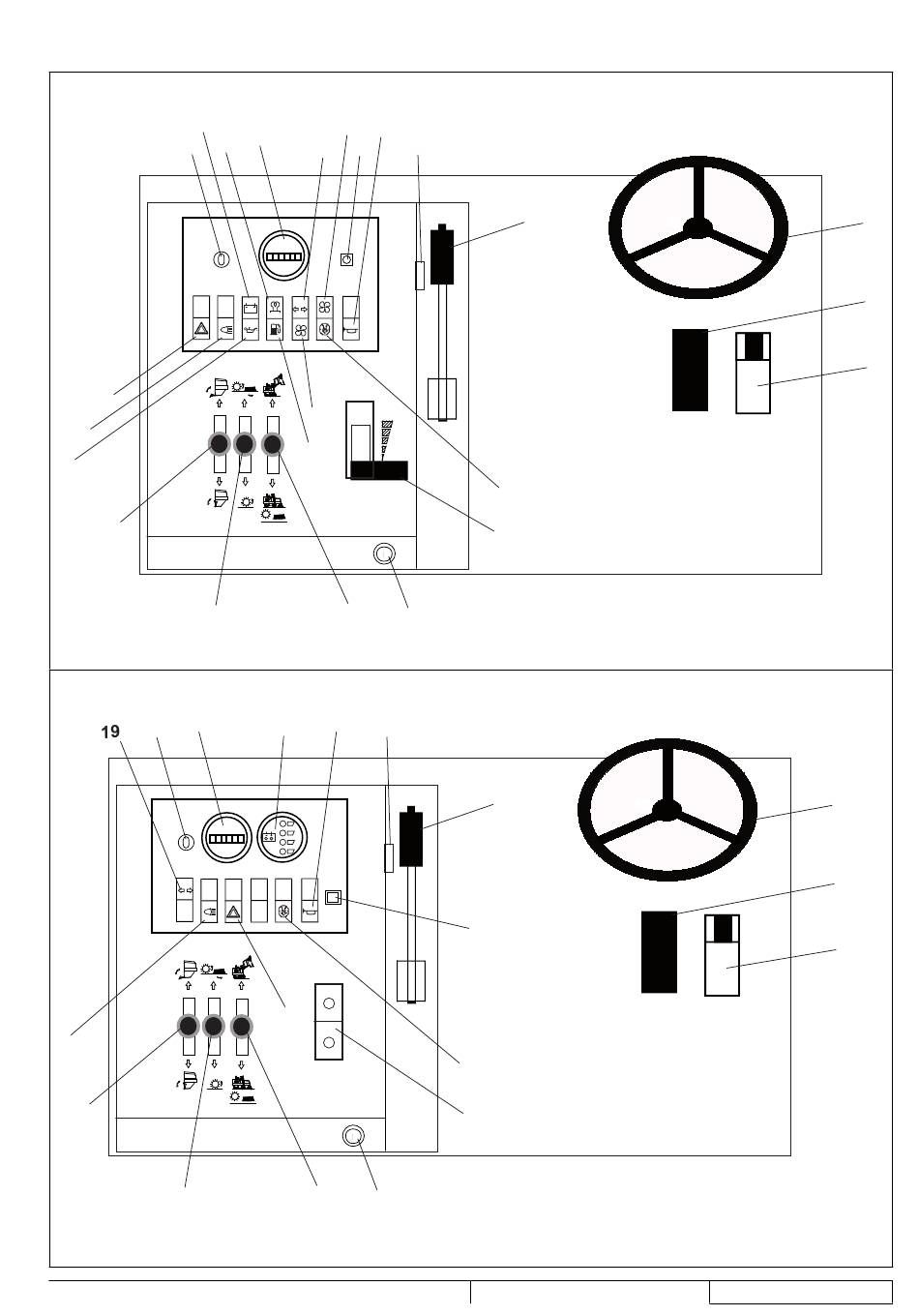 19