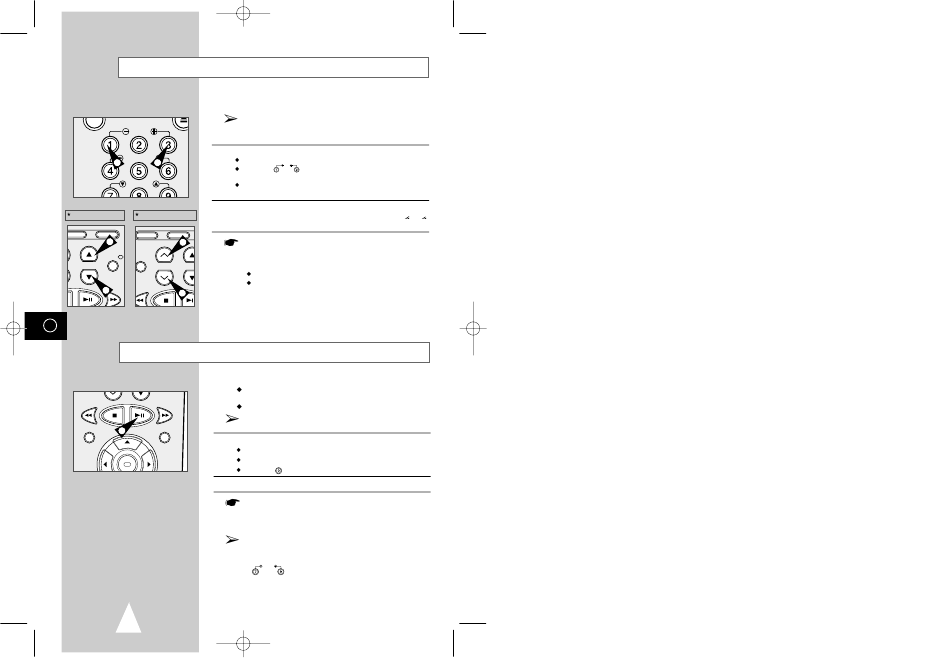 1 2 3
4 5 6
7 8 9