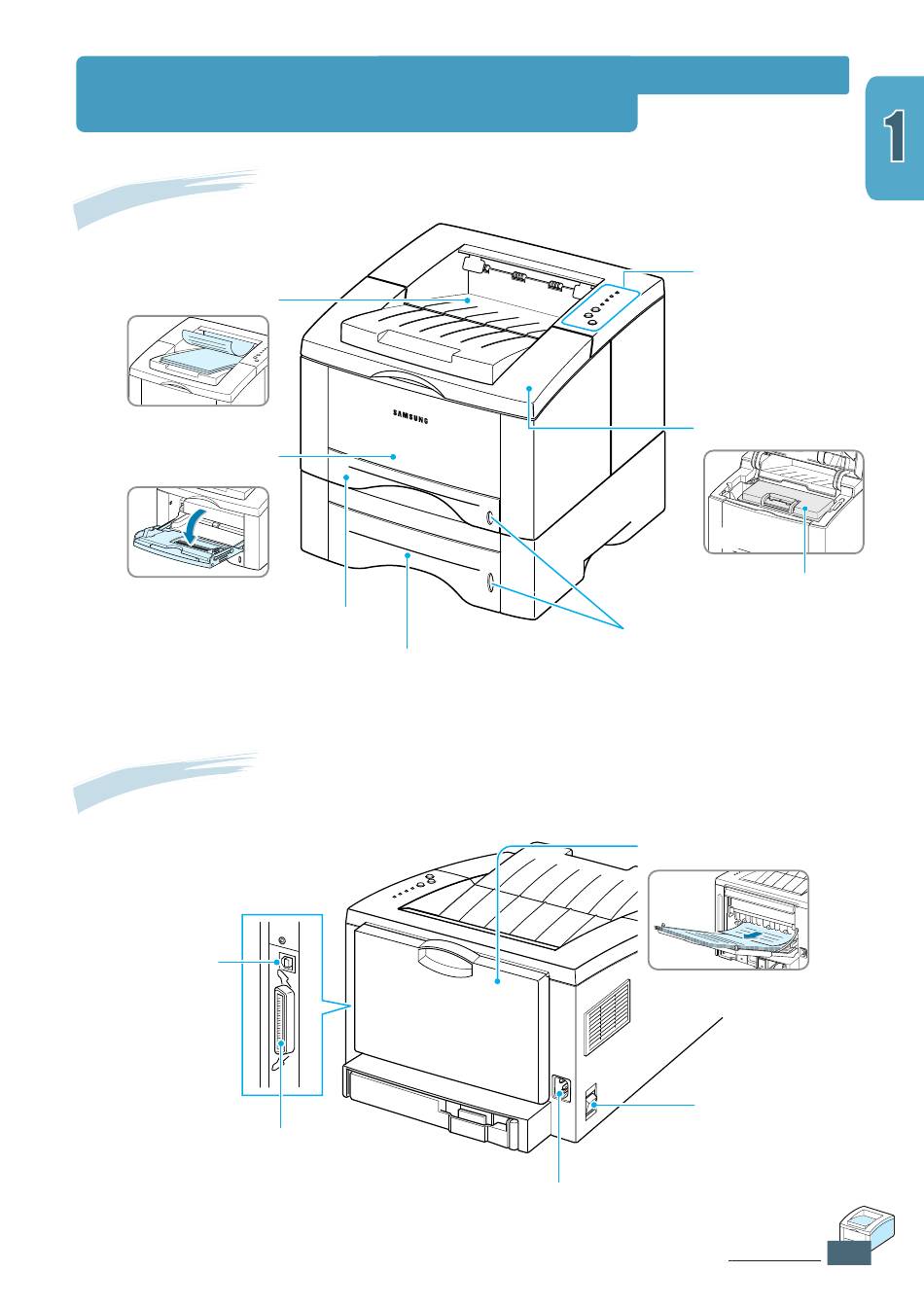 1

SAMSUNG