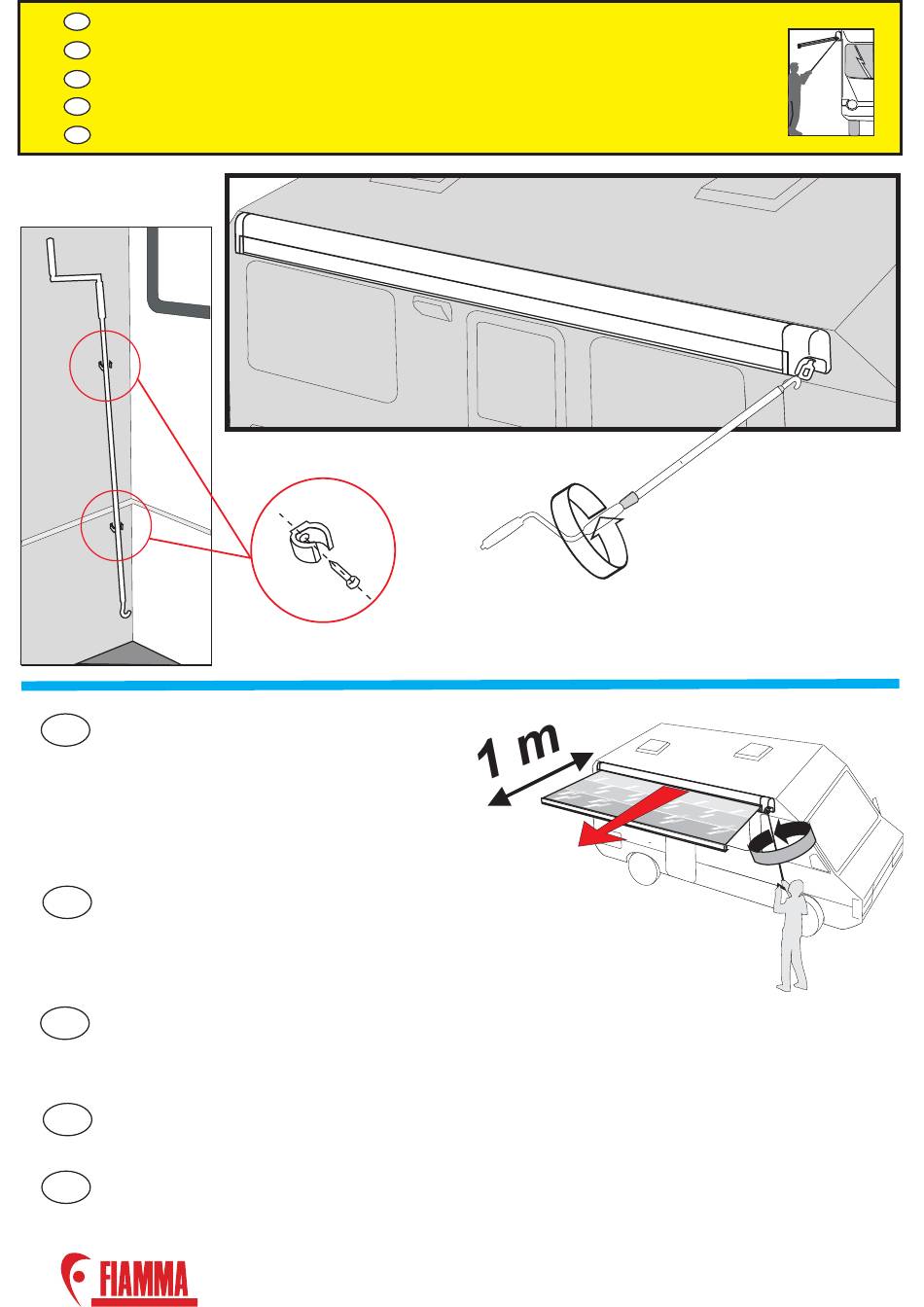 1 m

FIAMMA