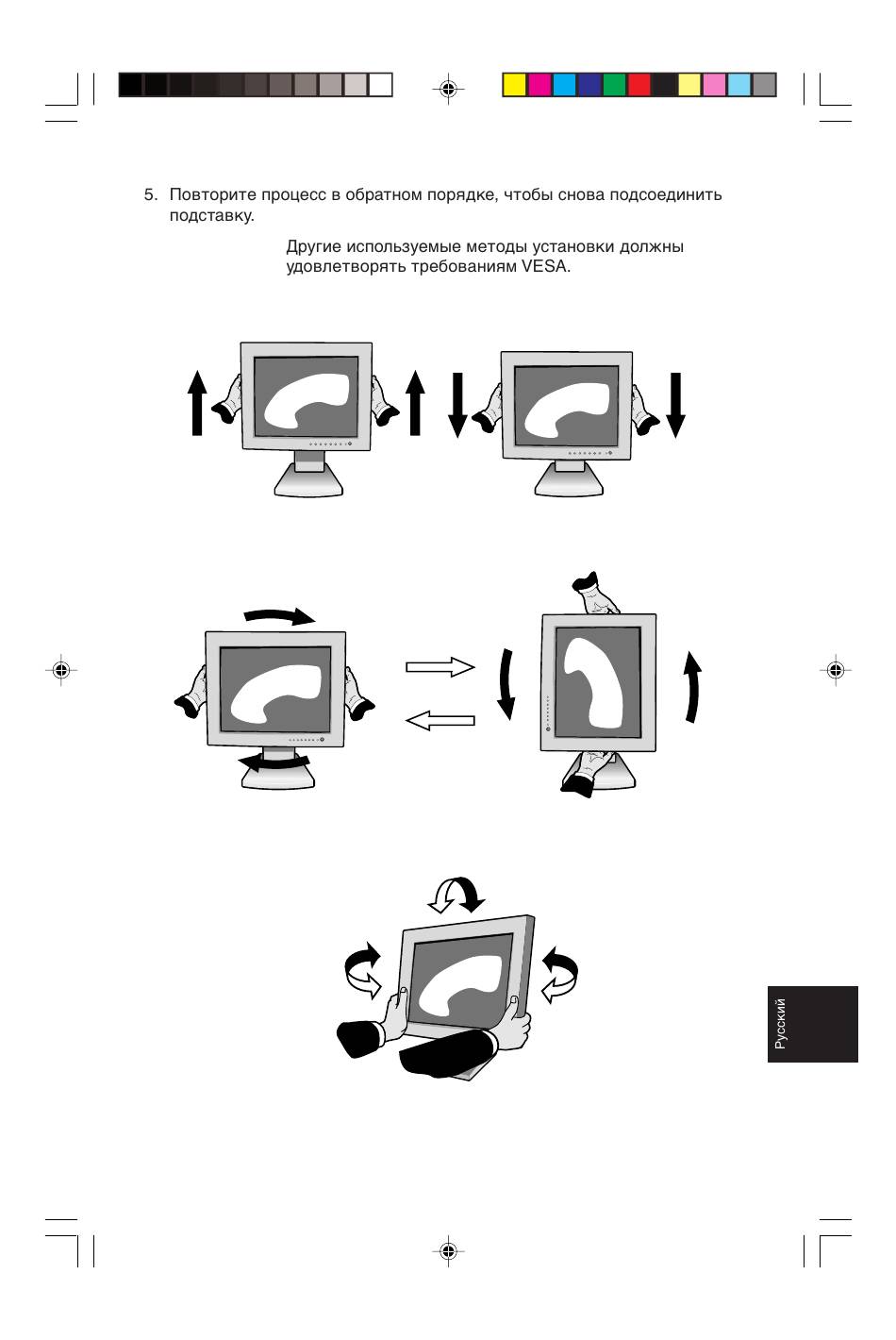 5. Повторите процесс в обратном порядке, чтобы снова подсоединить подставку.

Другие используемые методы установки должны удовлетворять требованиям VESA.

Русский