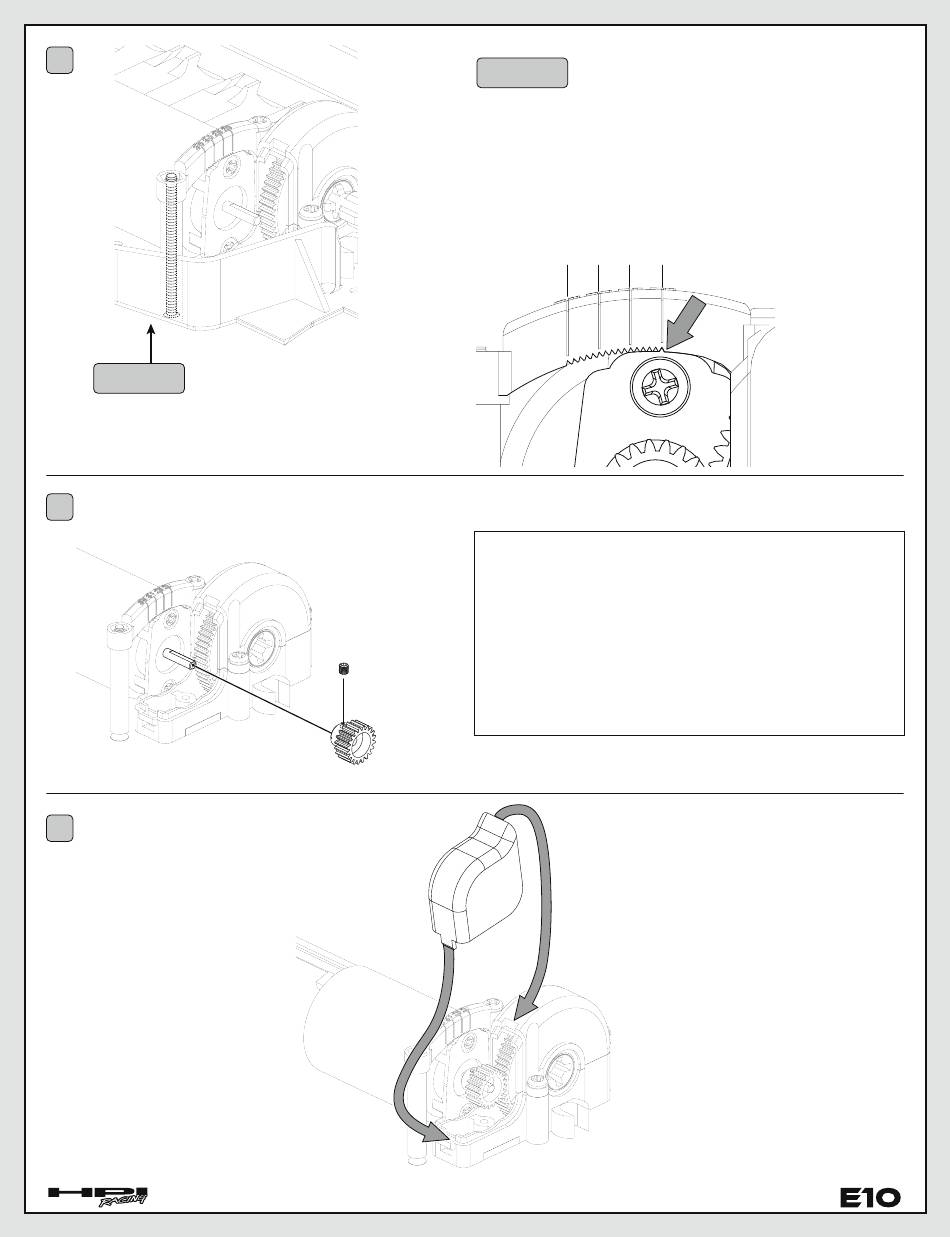 HPI RACING

E10