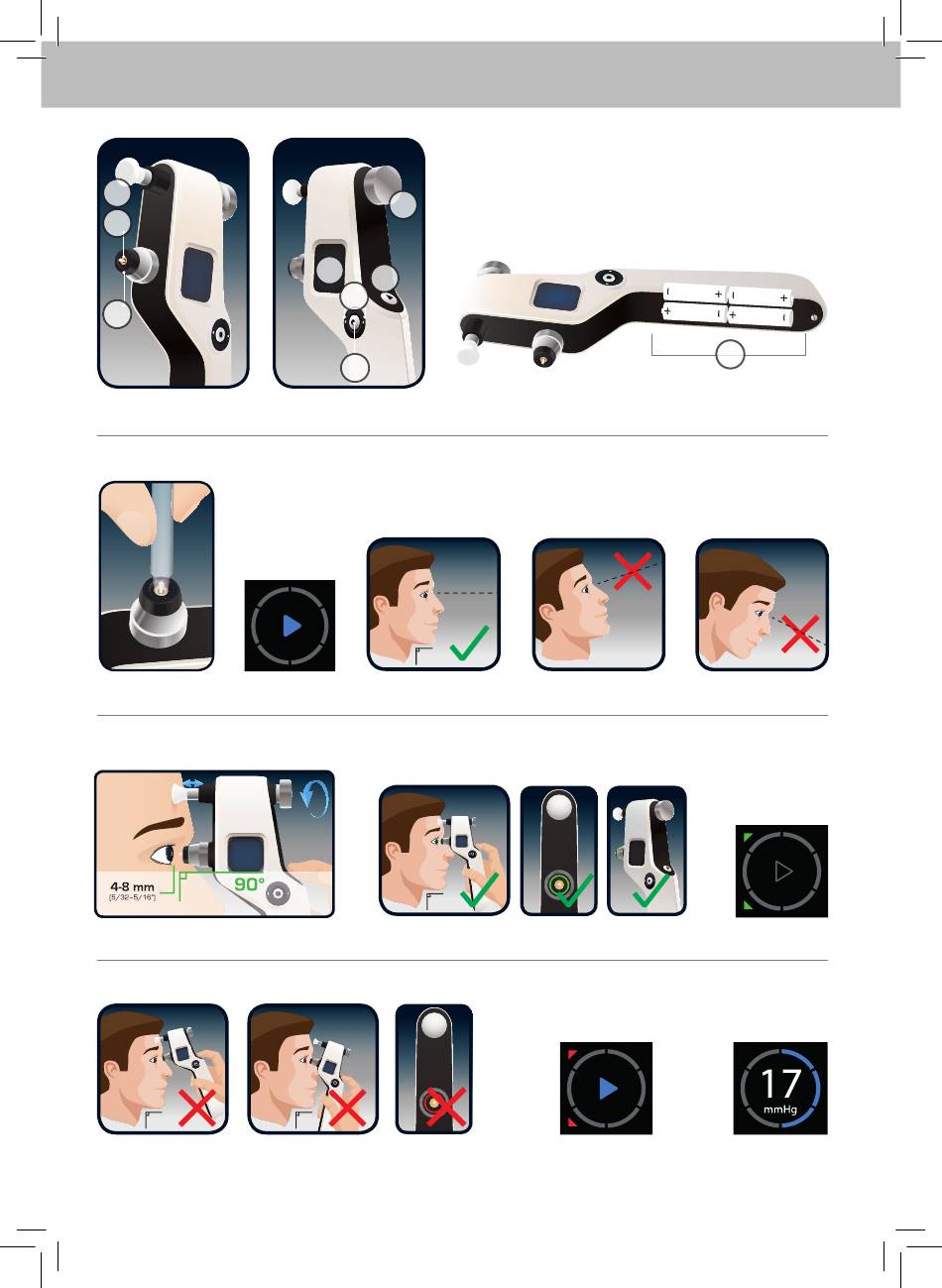 4-8 mm
(5/32-5/16")
90°

17
mmHg