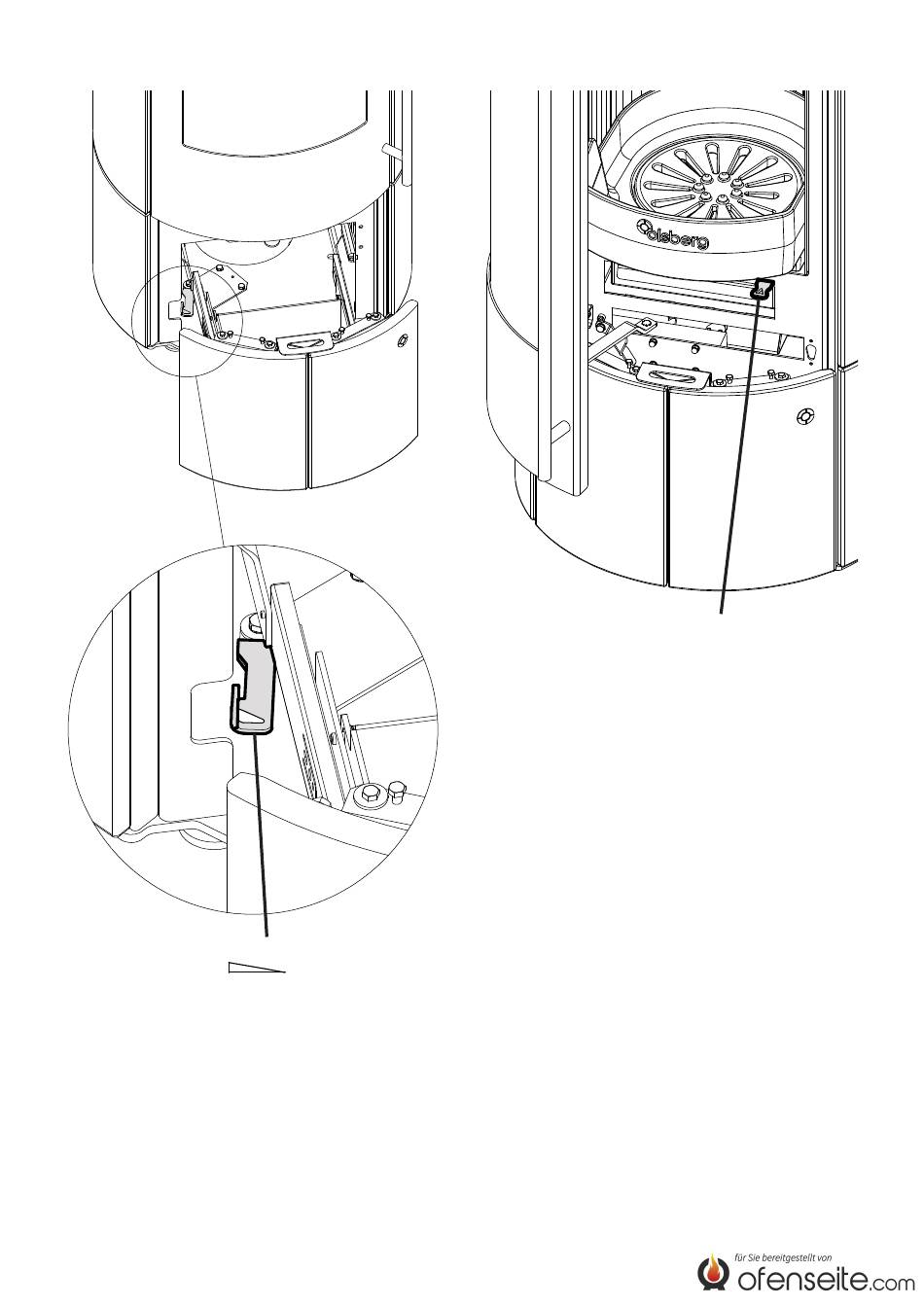 olsberg

für Sie bereitgestellt von
ofenseite.com