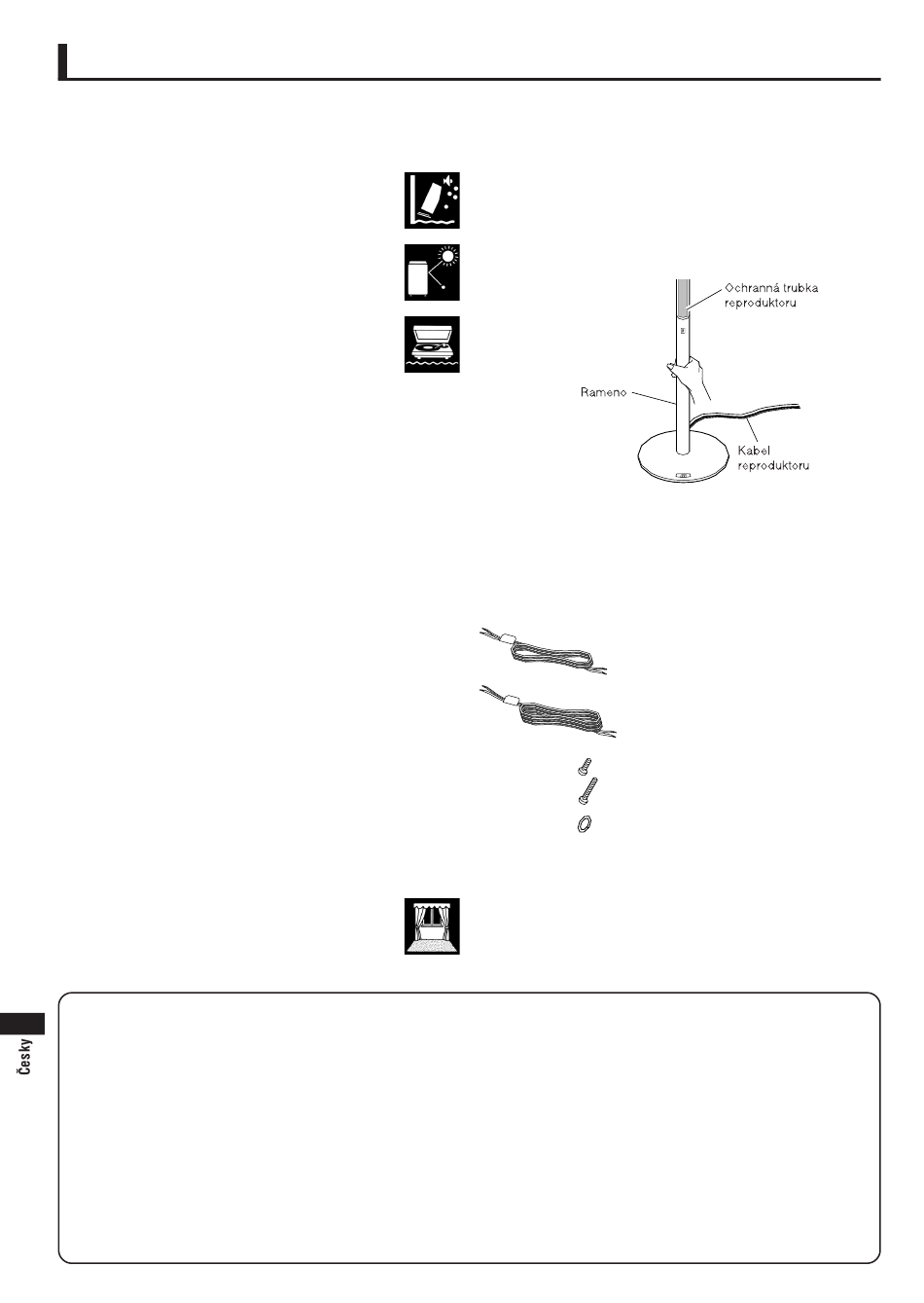 Ochranná trubka reproduktoru

Rameno

Kabel reproduktoru

Česky