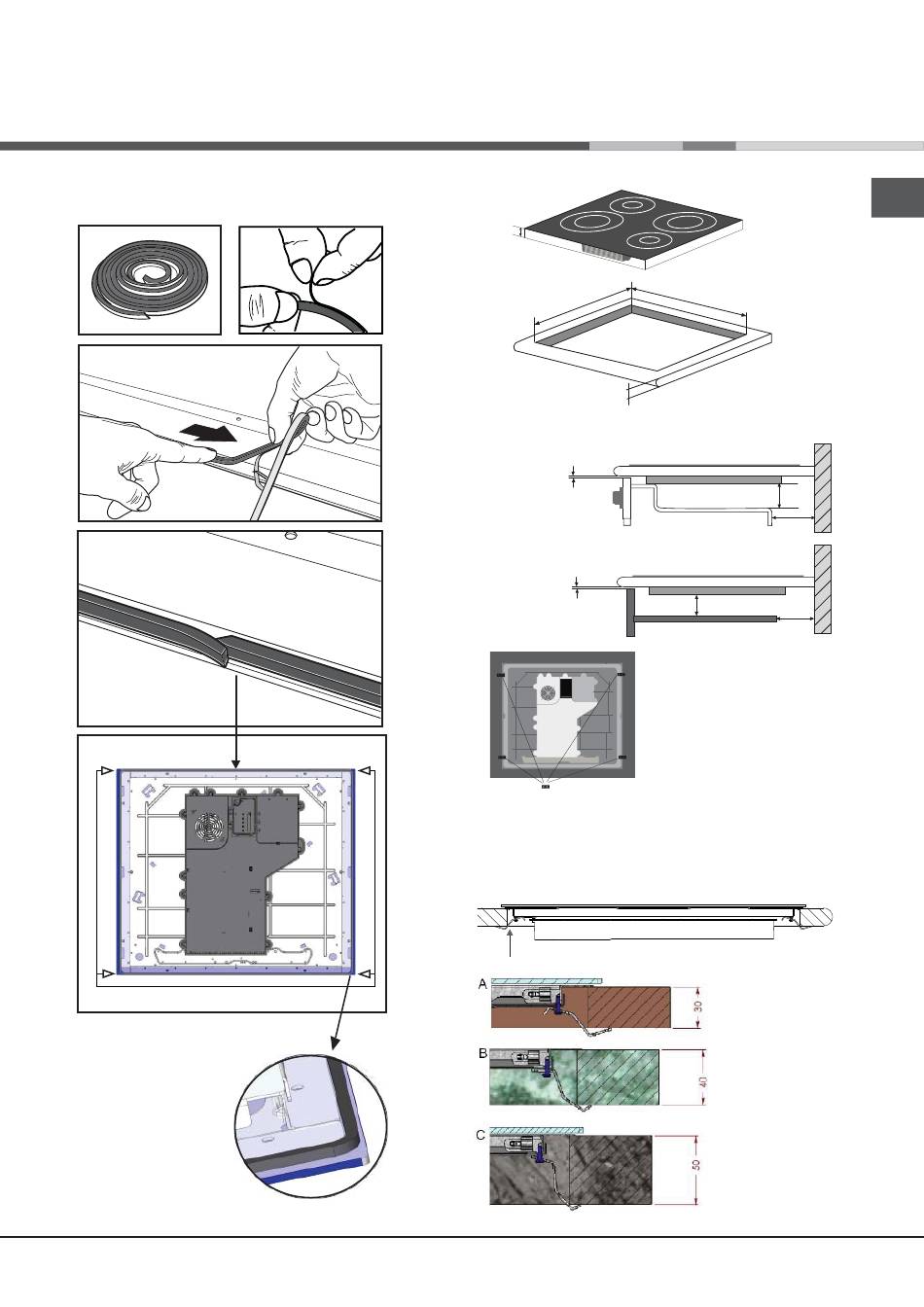 A

30

B

40

C

50