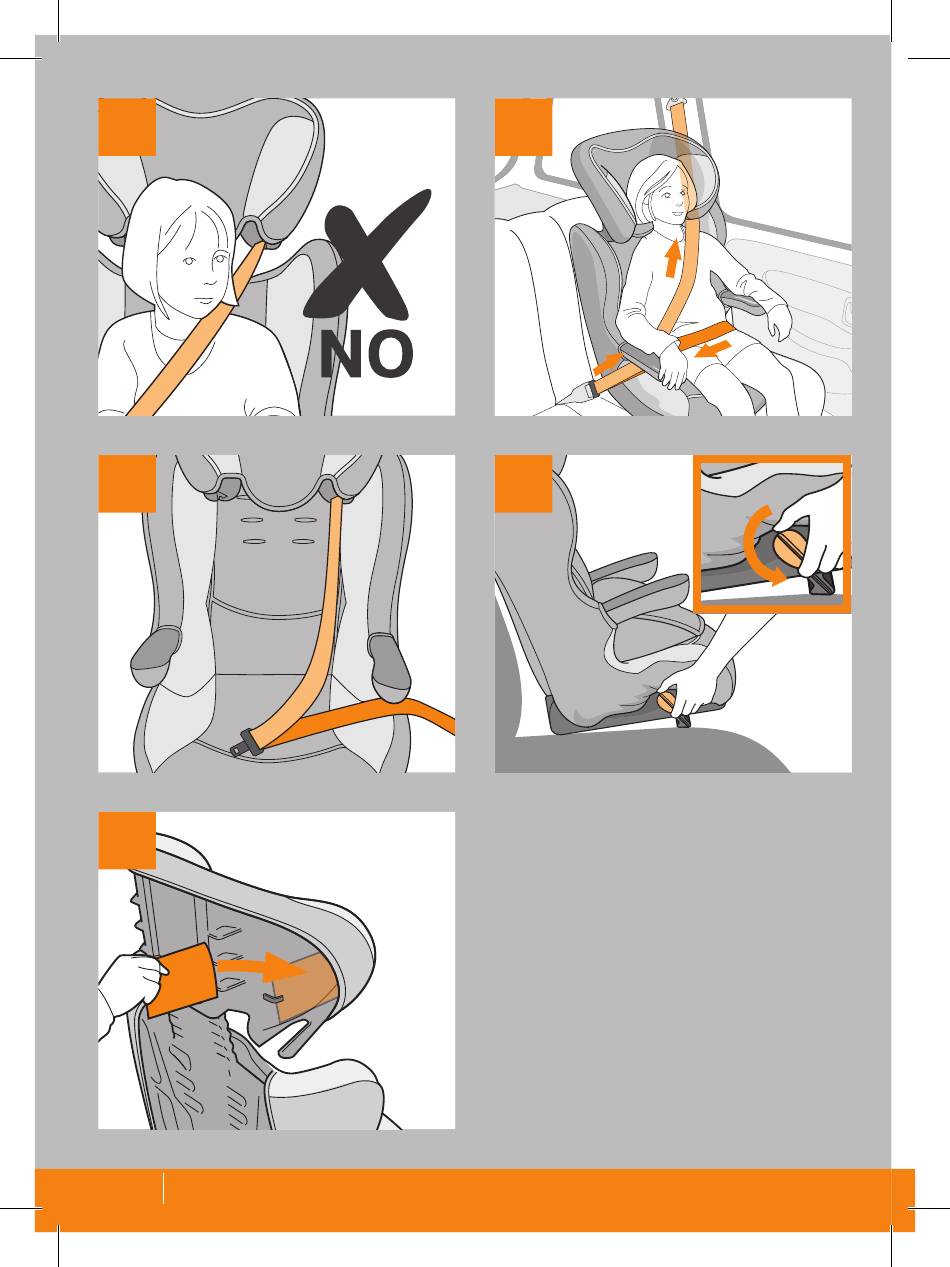 NO