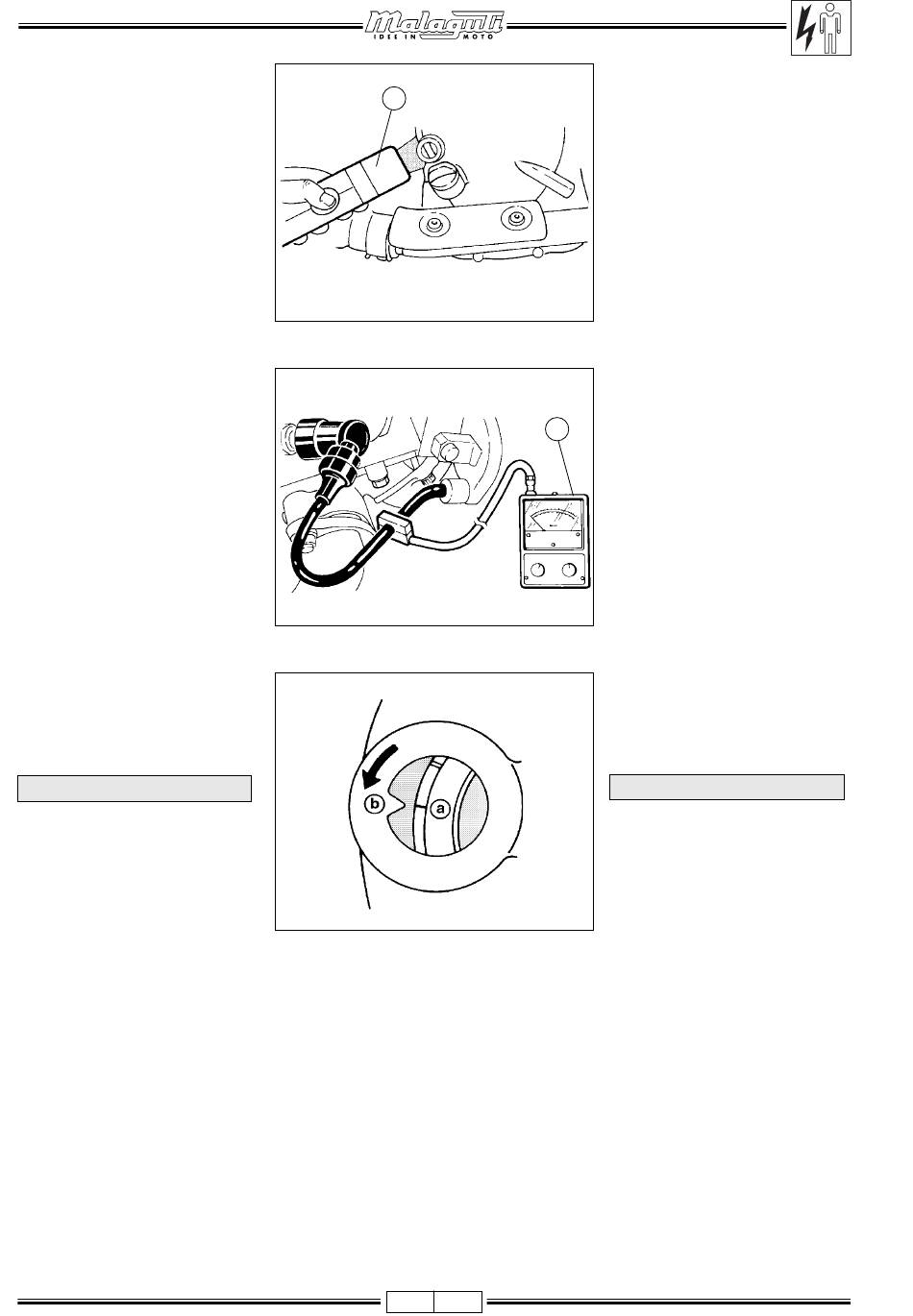 Malaguti
IDEE IN MOTO

b

a