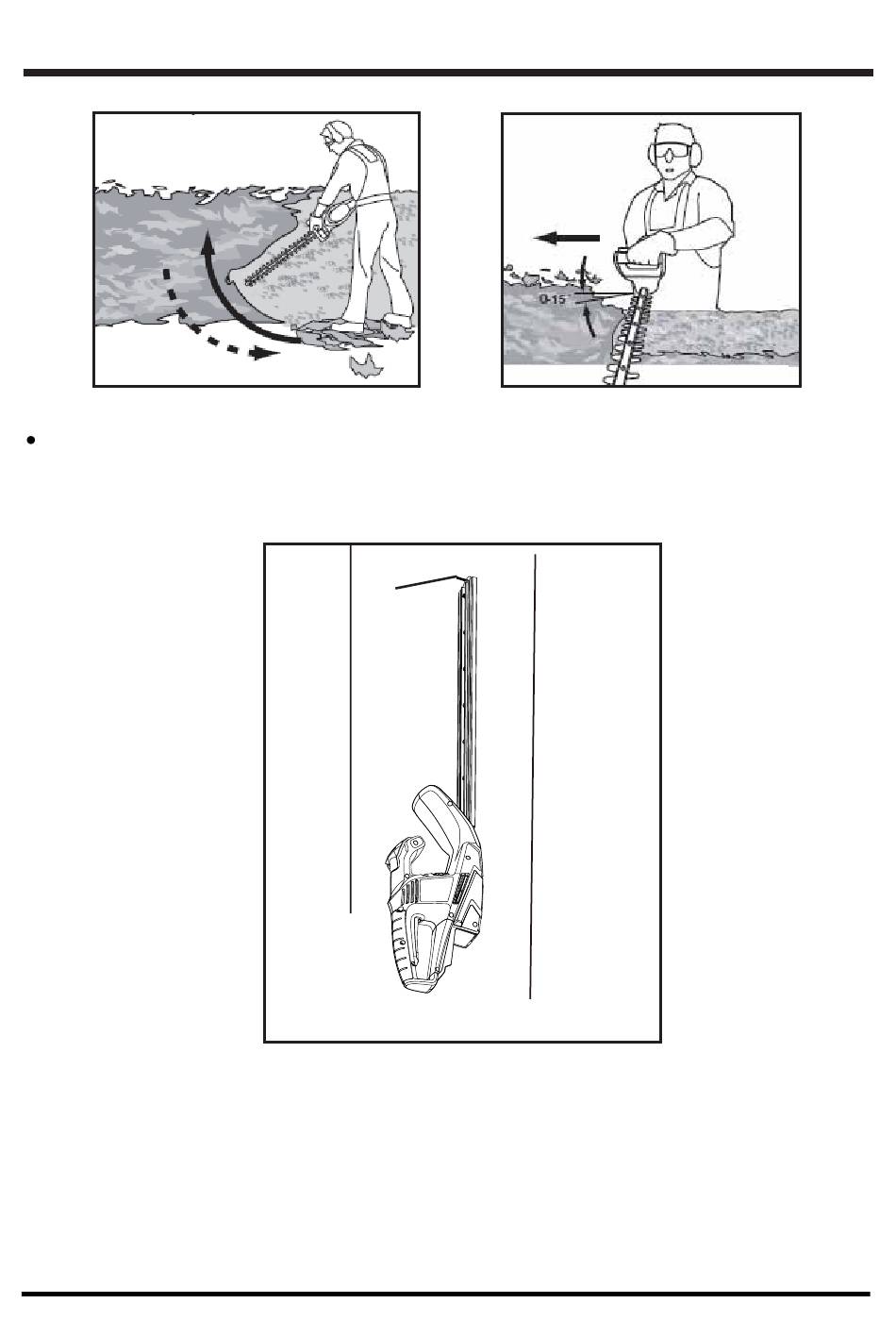 0-15