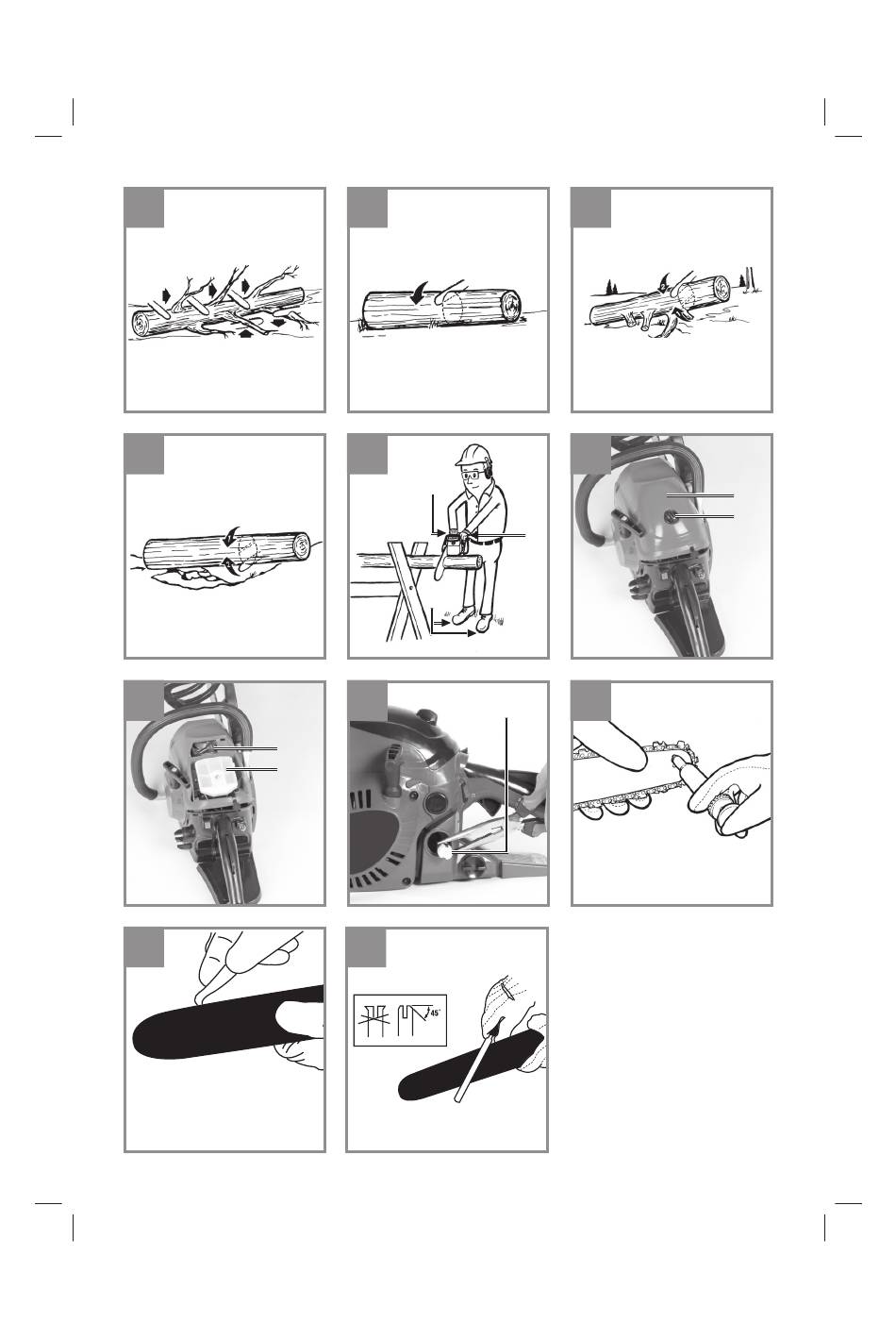 45°