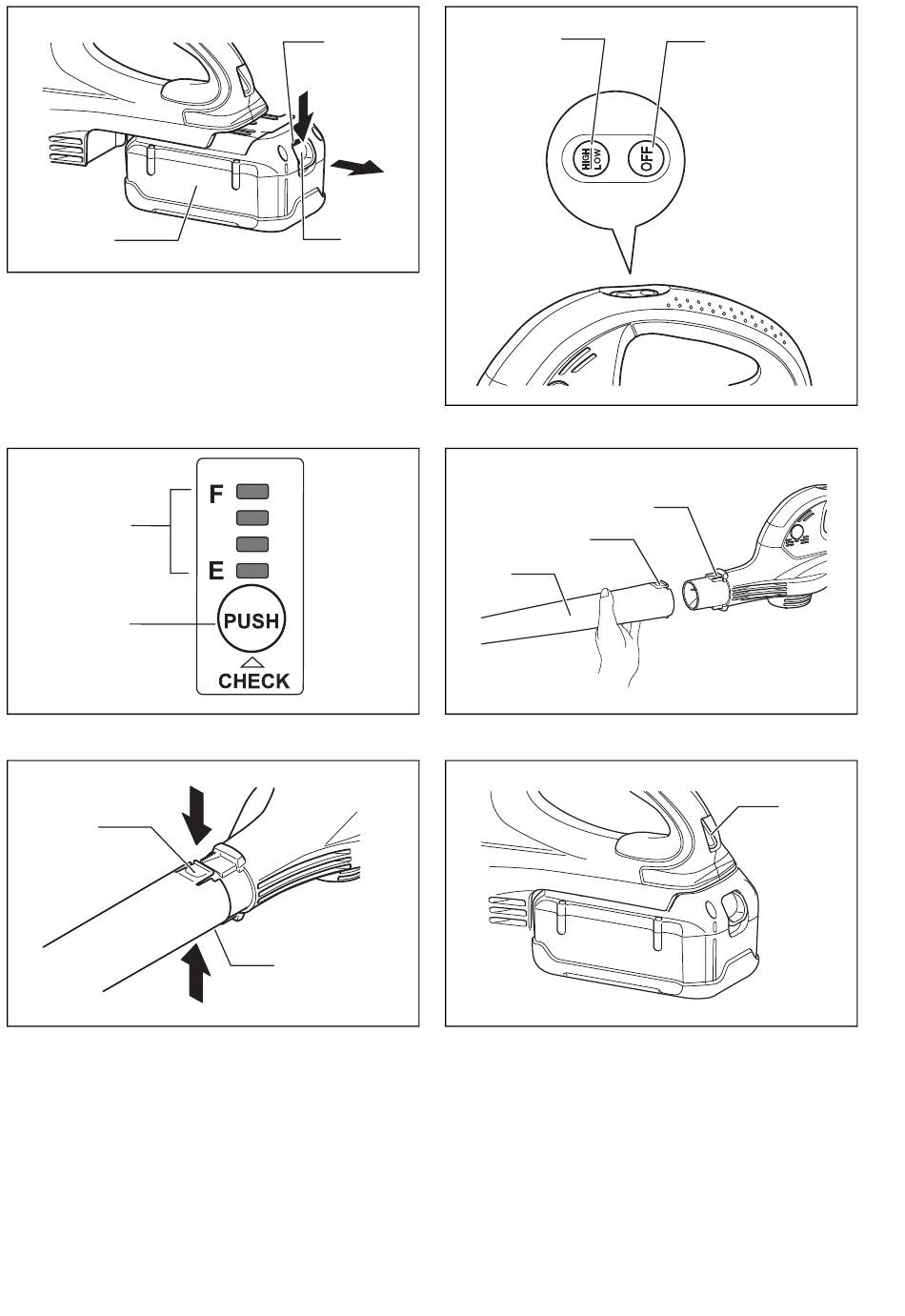 HIGH LOW

OFF

F

E

PUSH

CHECK