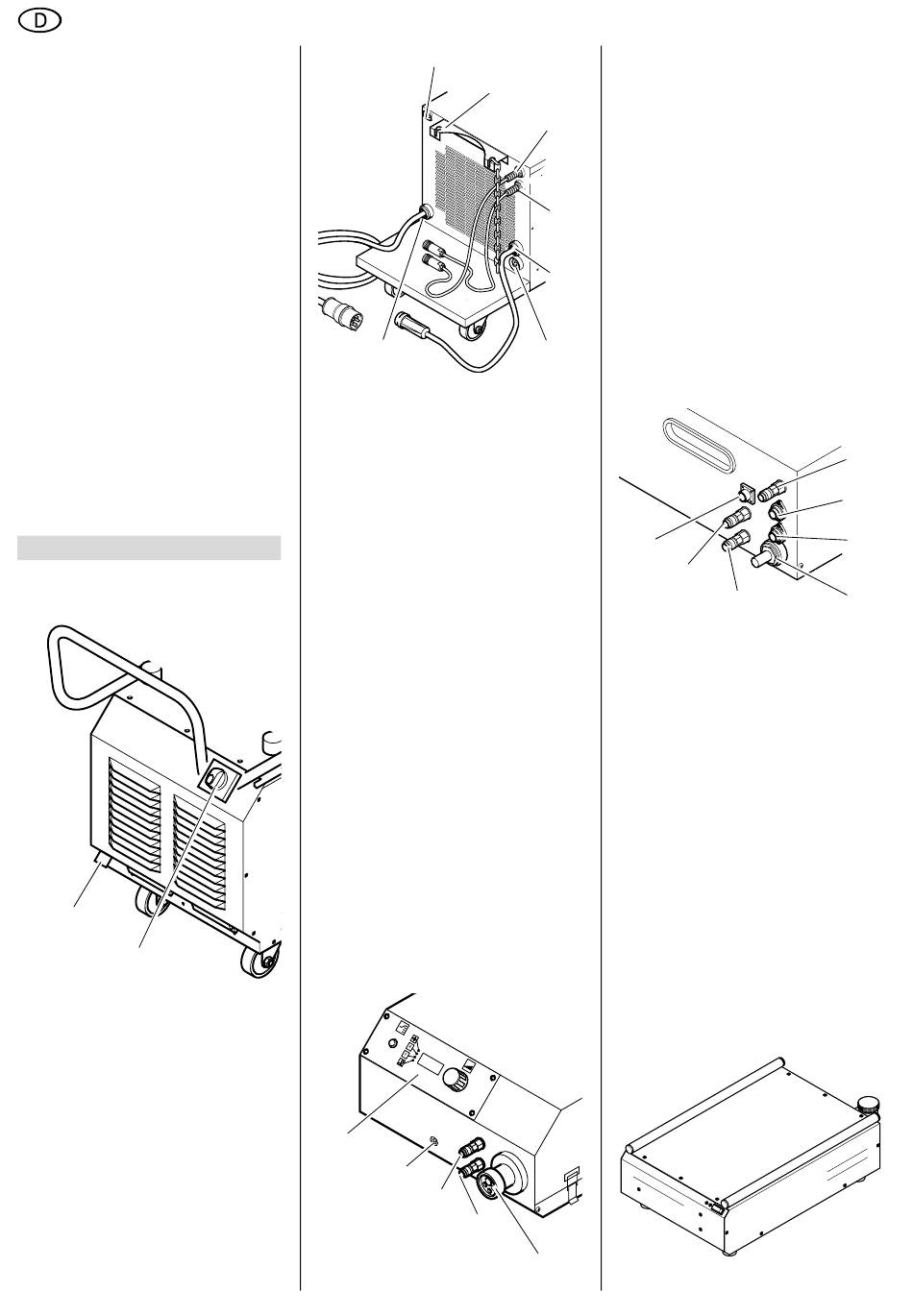 D