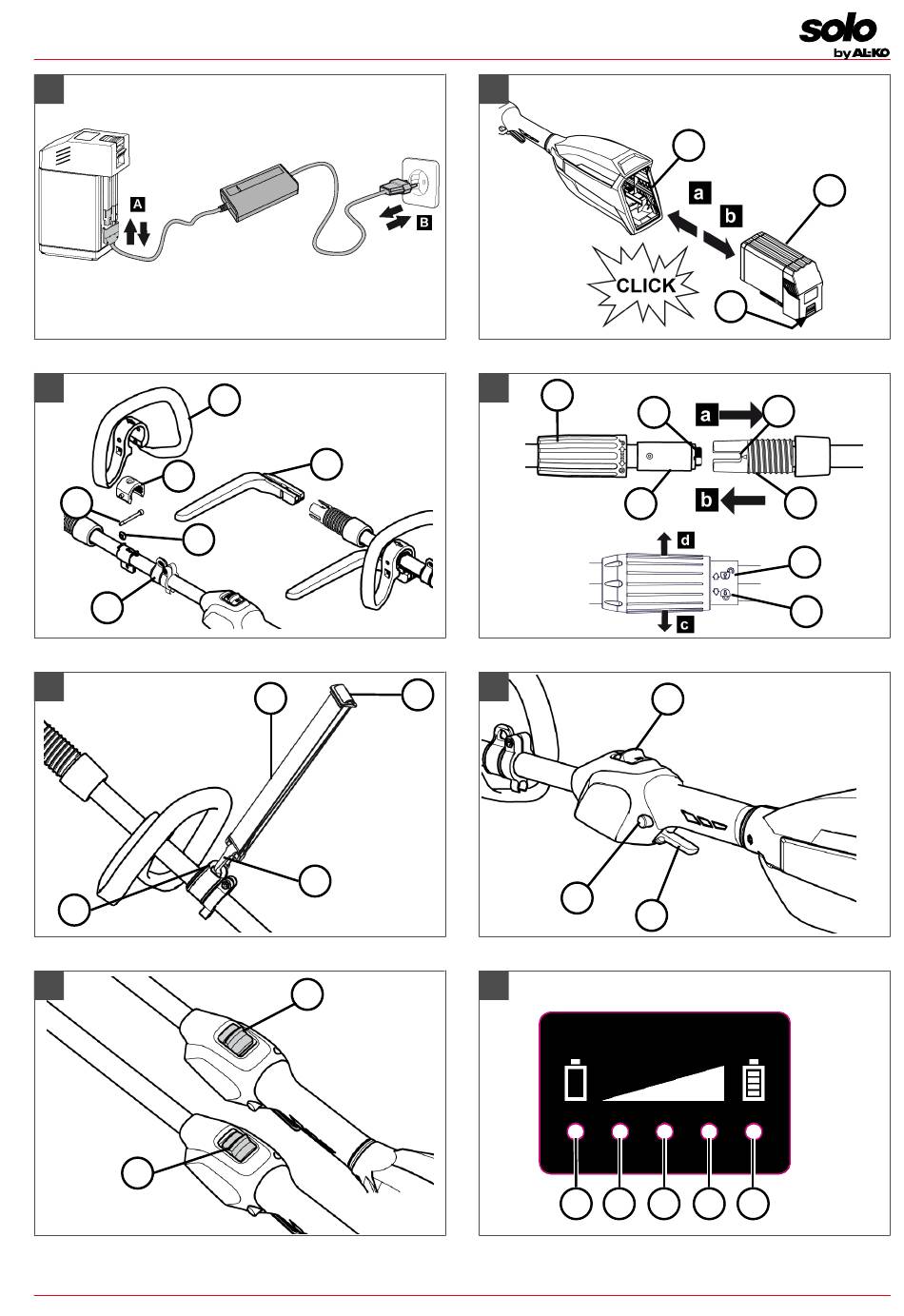 solo
by AL-KO

A
B

a
b
CLICK

a
b
d
c