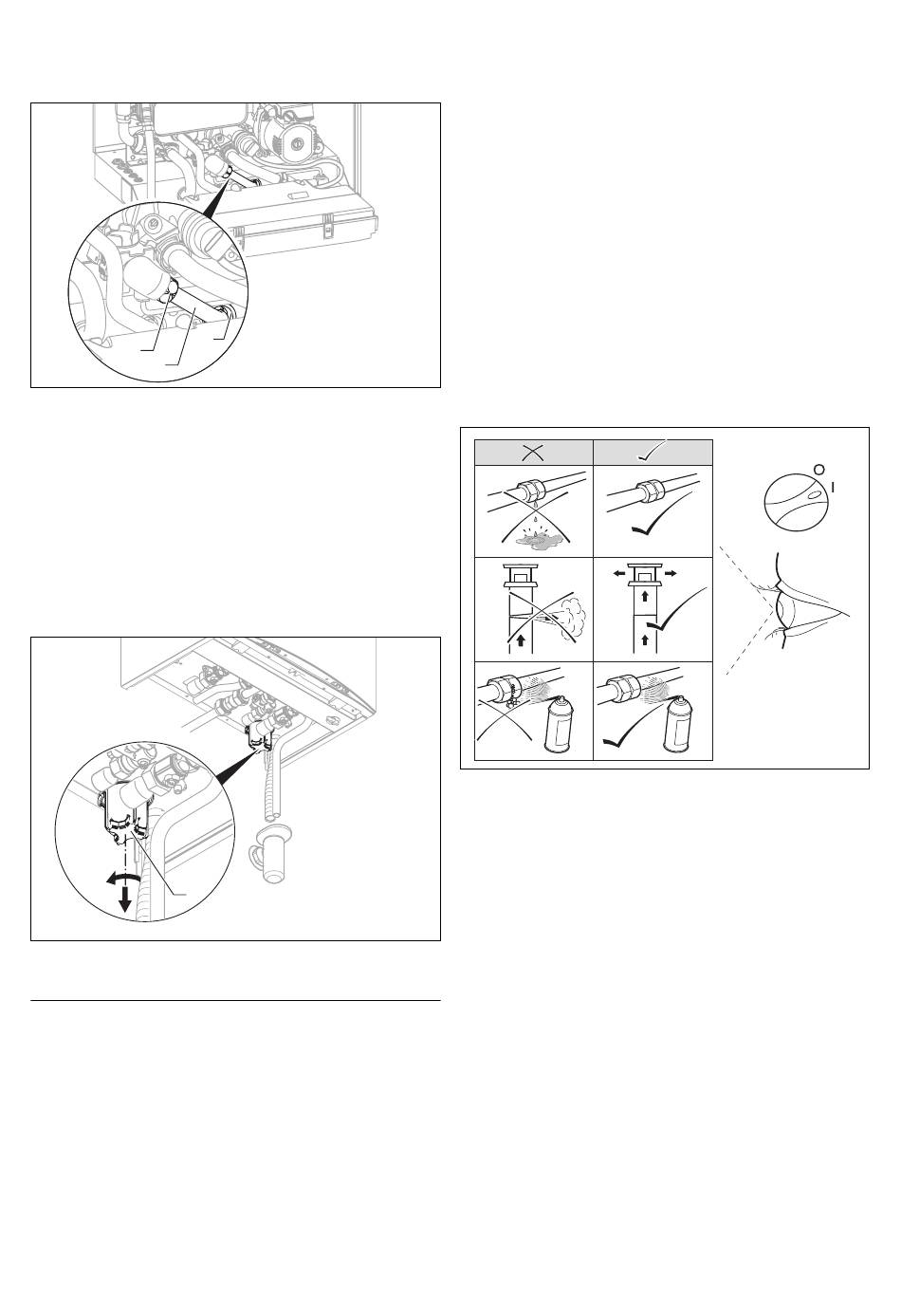 O
I