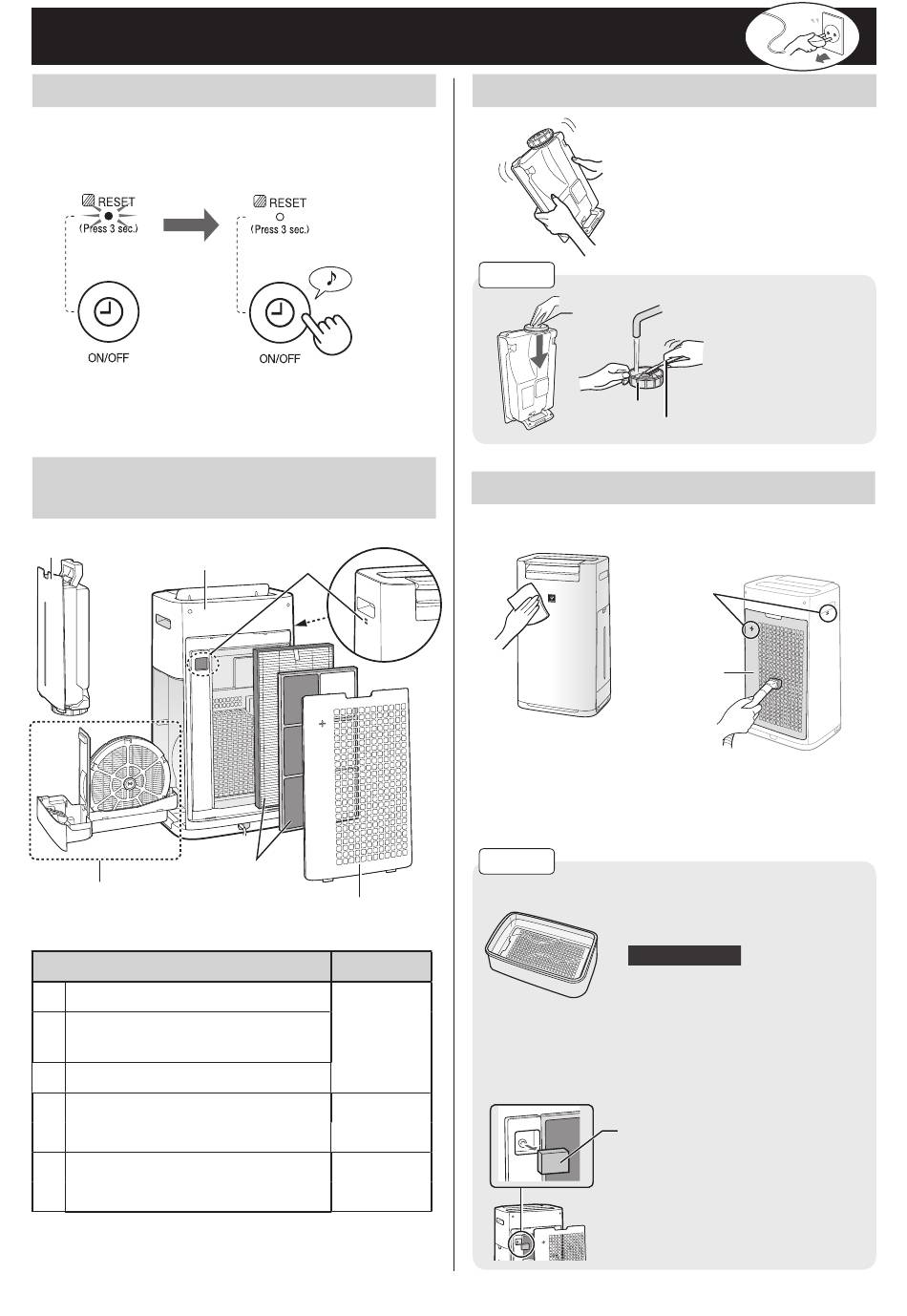 RESET
(Press 3 sec.)

ON/OFF

RESET
(Press 3 sec.)

ON/OFF