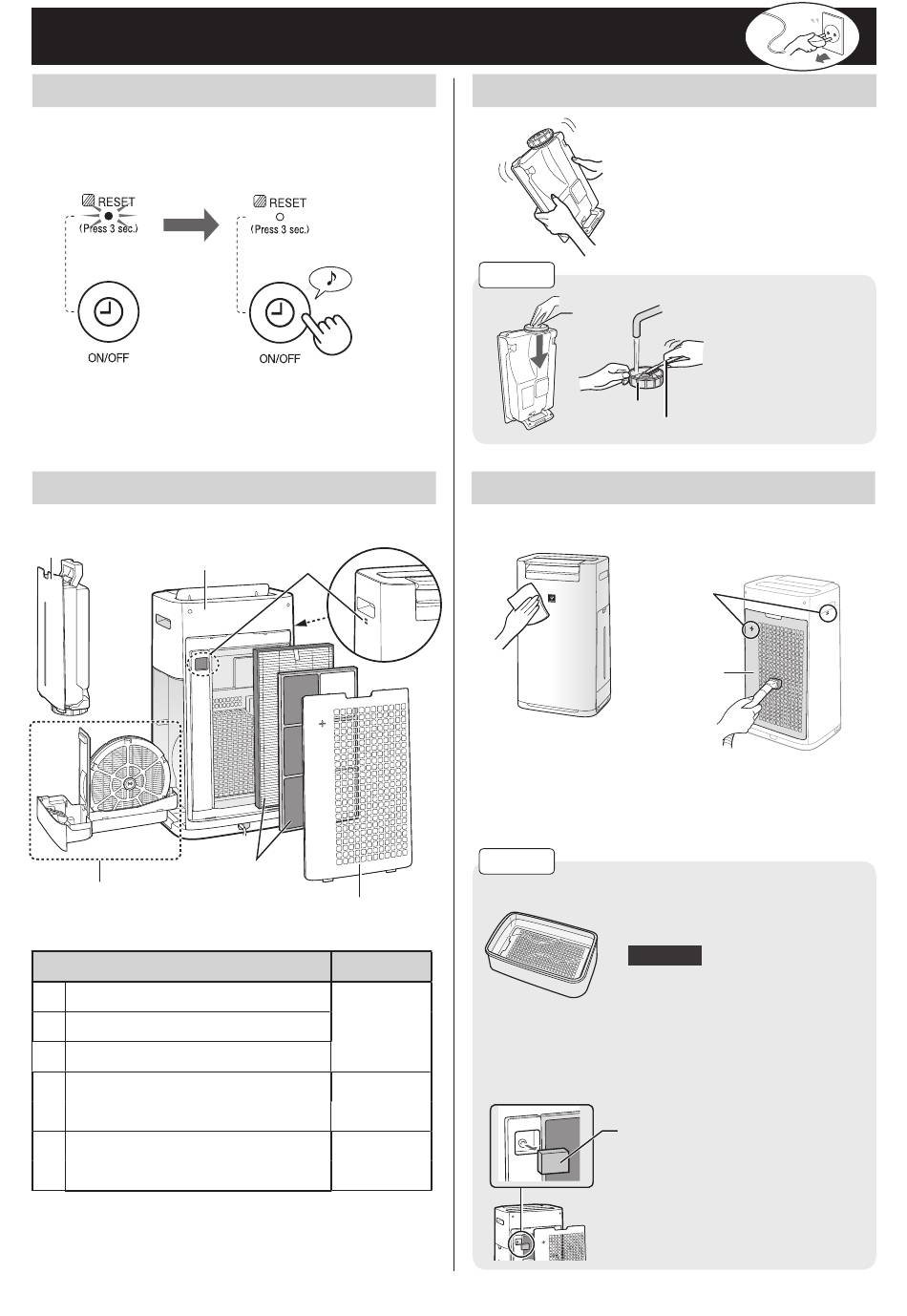 RESET
(Press 3 sec.)

ON/OFF

RESET
(Press 3 sec.)

ON/OFF