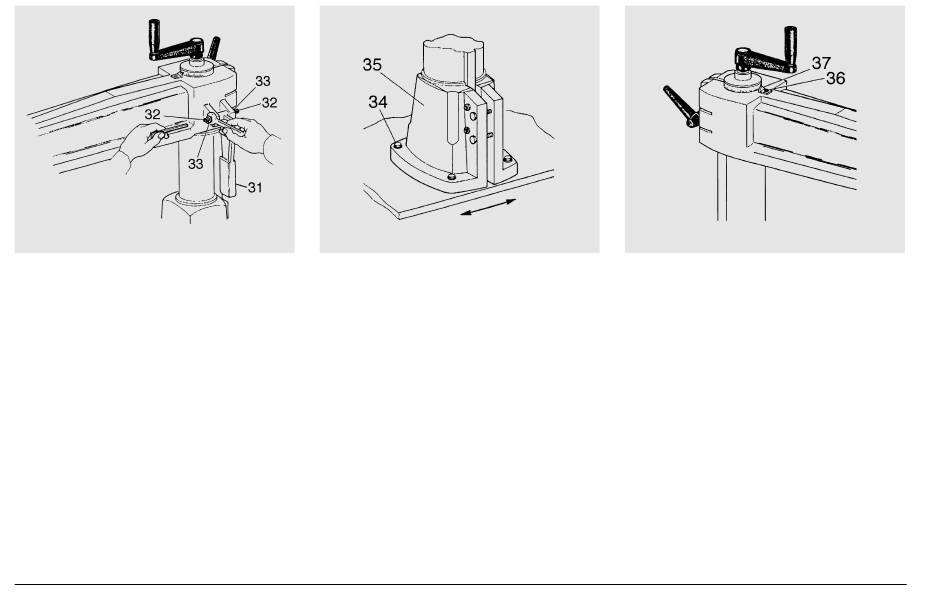 33
32
32
33
31

35
34

37
36