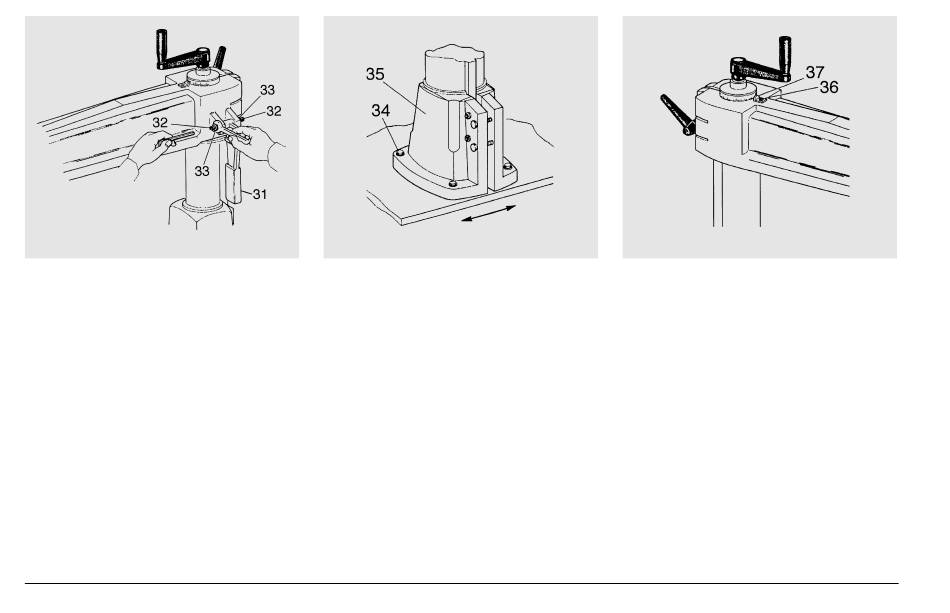 33
32
32
33
31

35
34

37
36