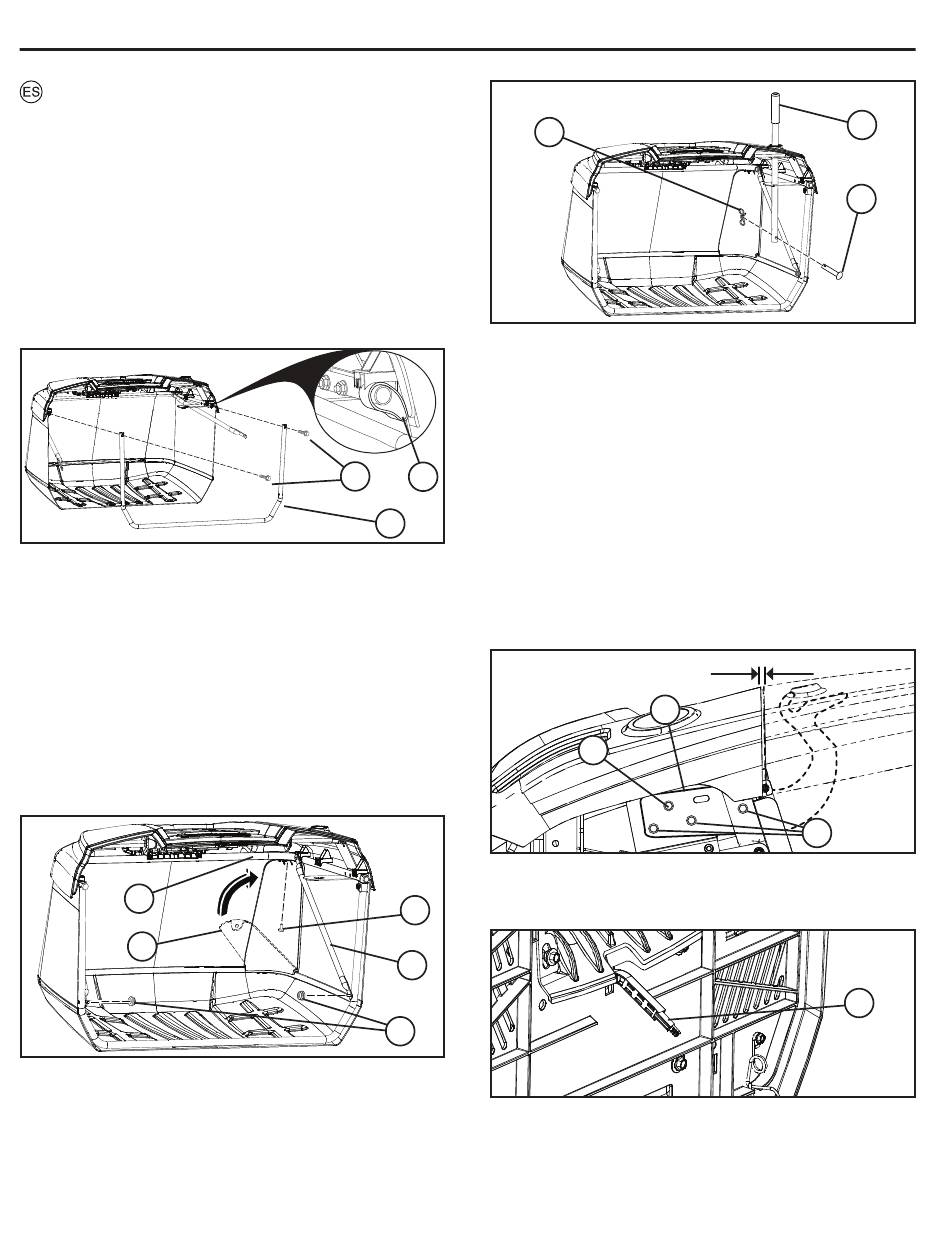 ES