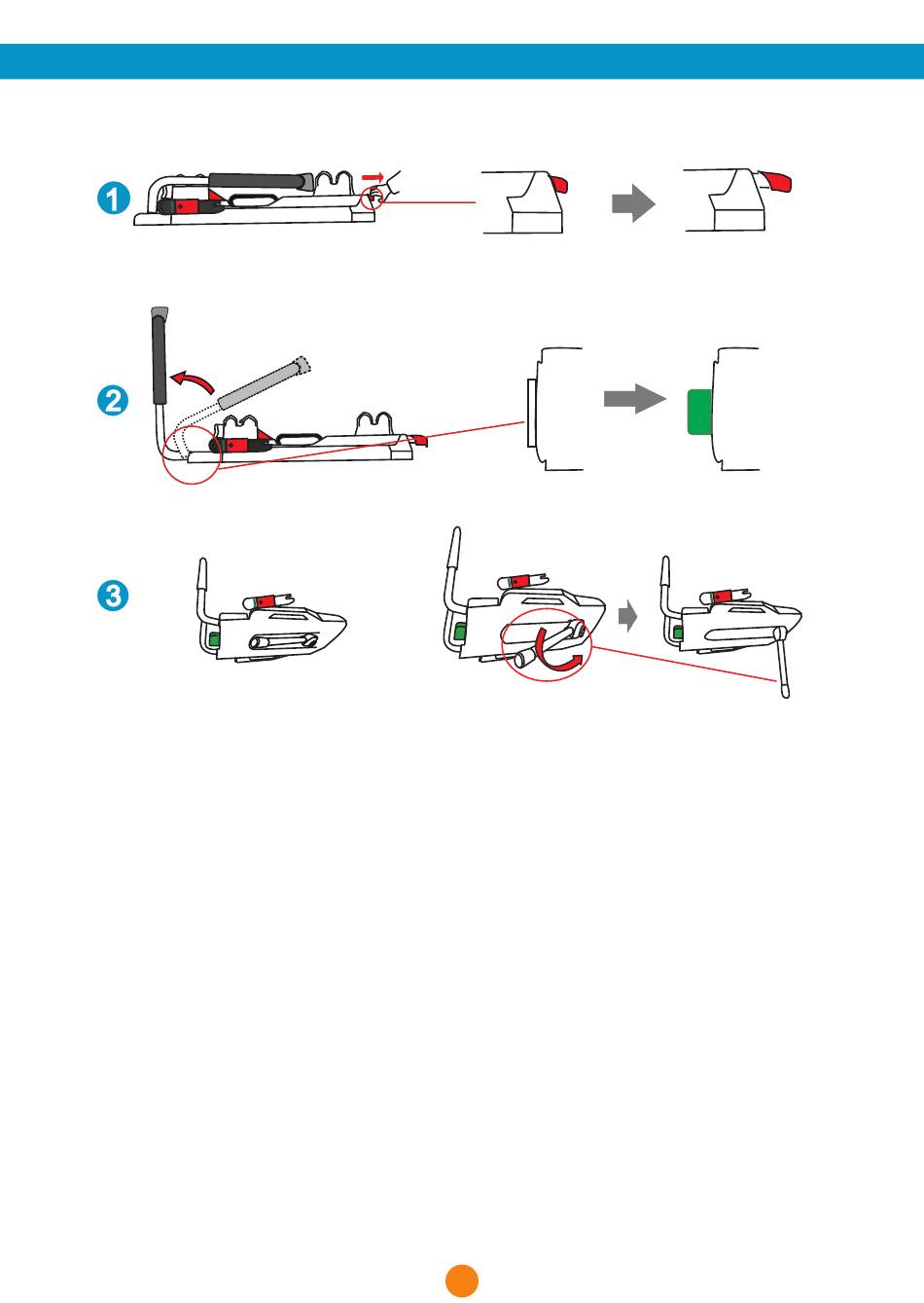 1

2

3