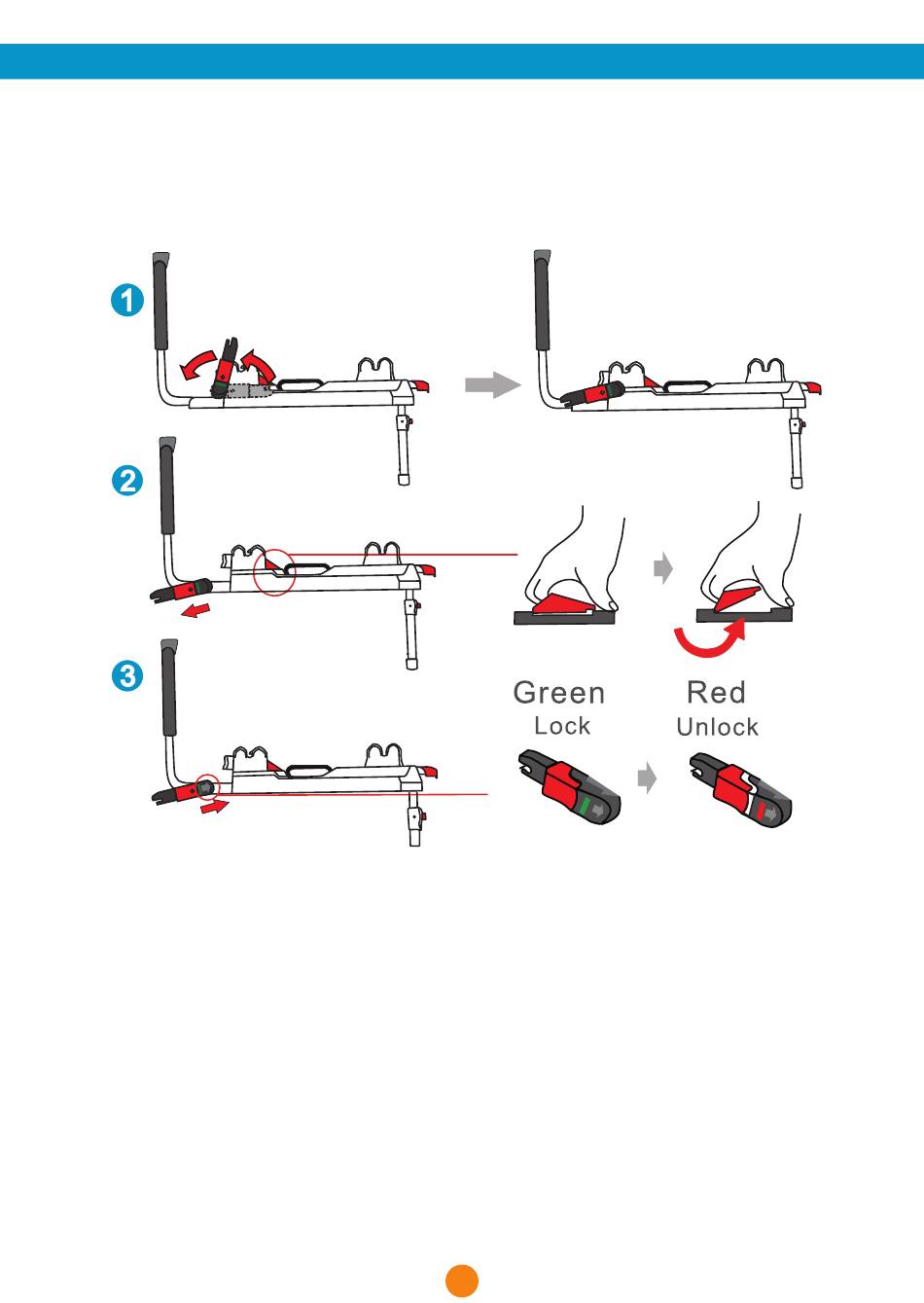 1

2

3

Green
Lock

Red
Unlock