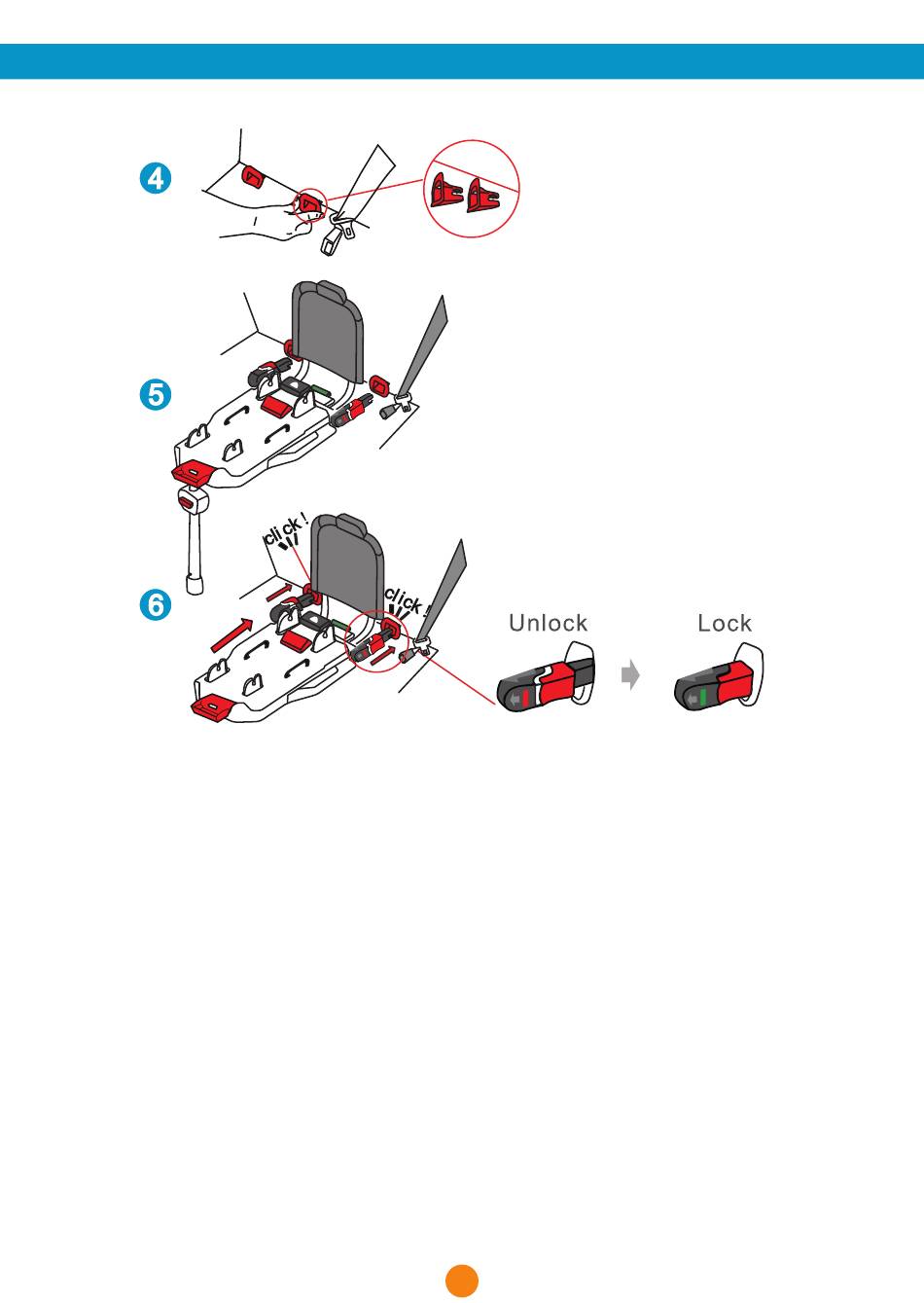 4

5

6

click!

click!

Unlock

Lock