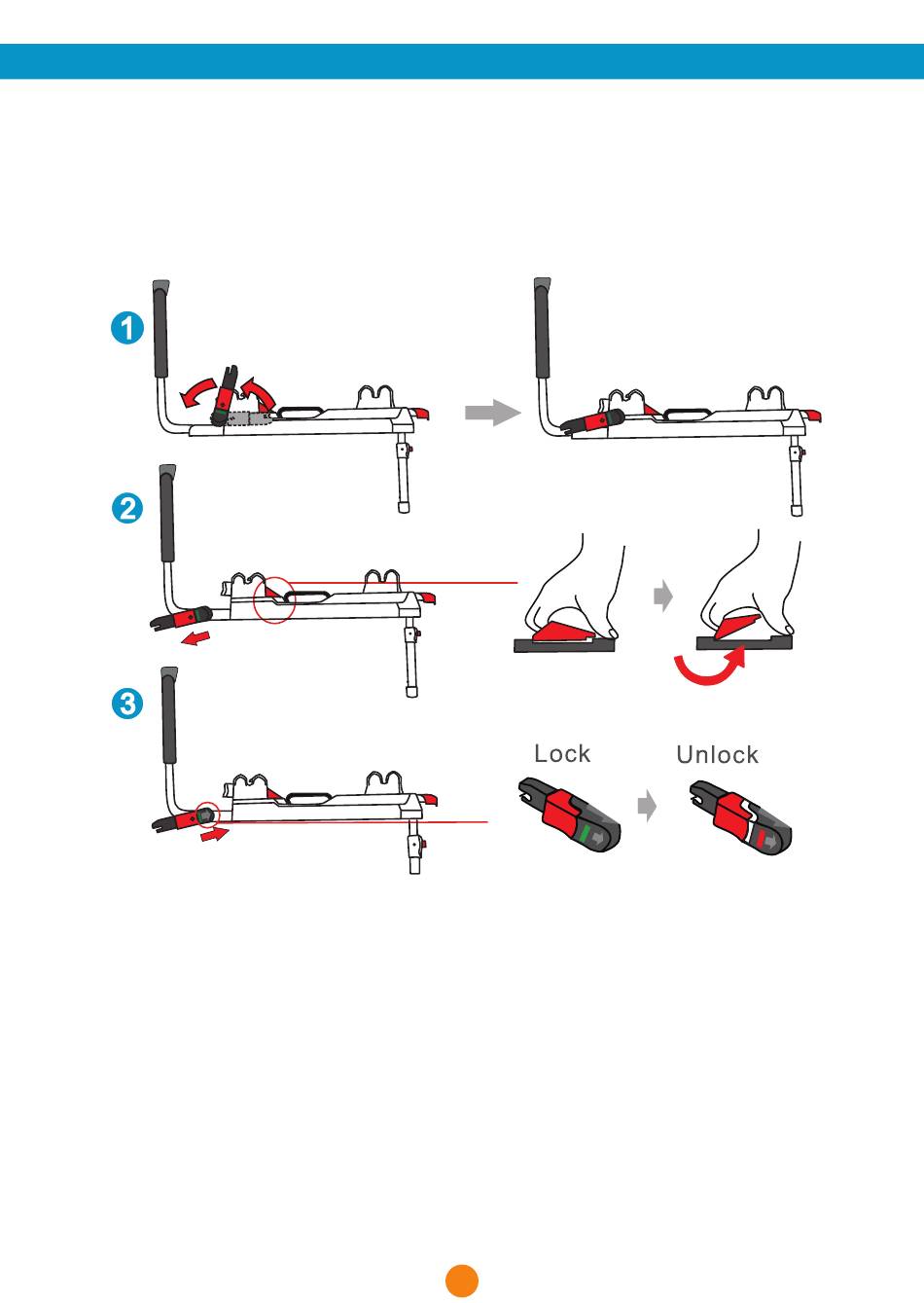 1

2

3

Lock

Unlock