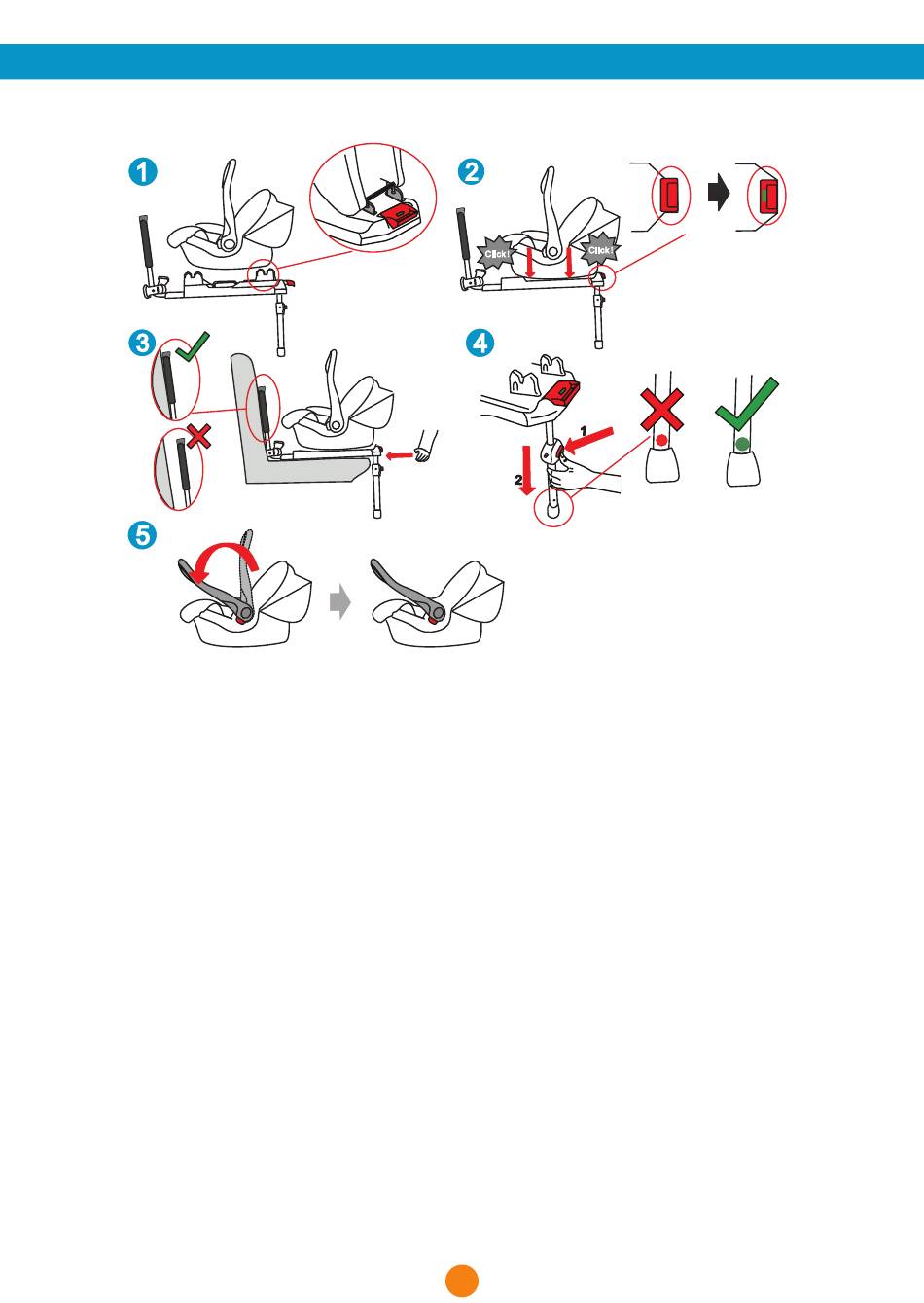 1

2

Click!

Click!

3

4

1

2

5