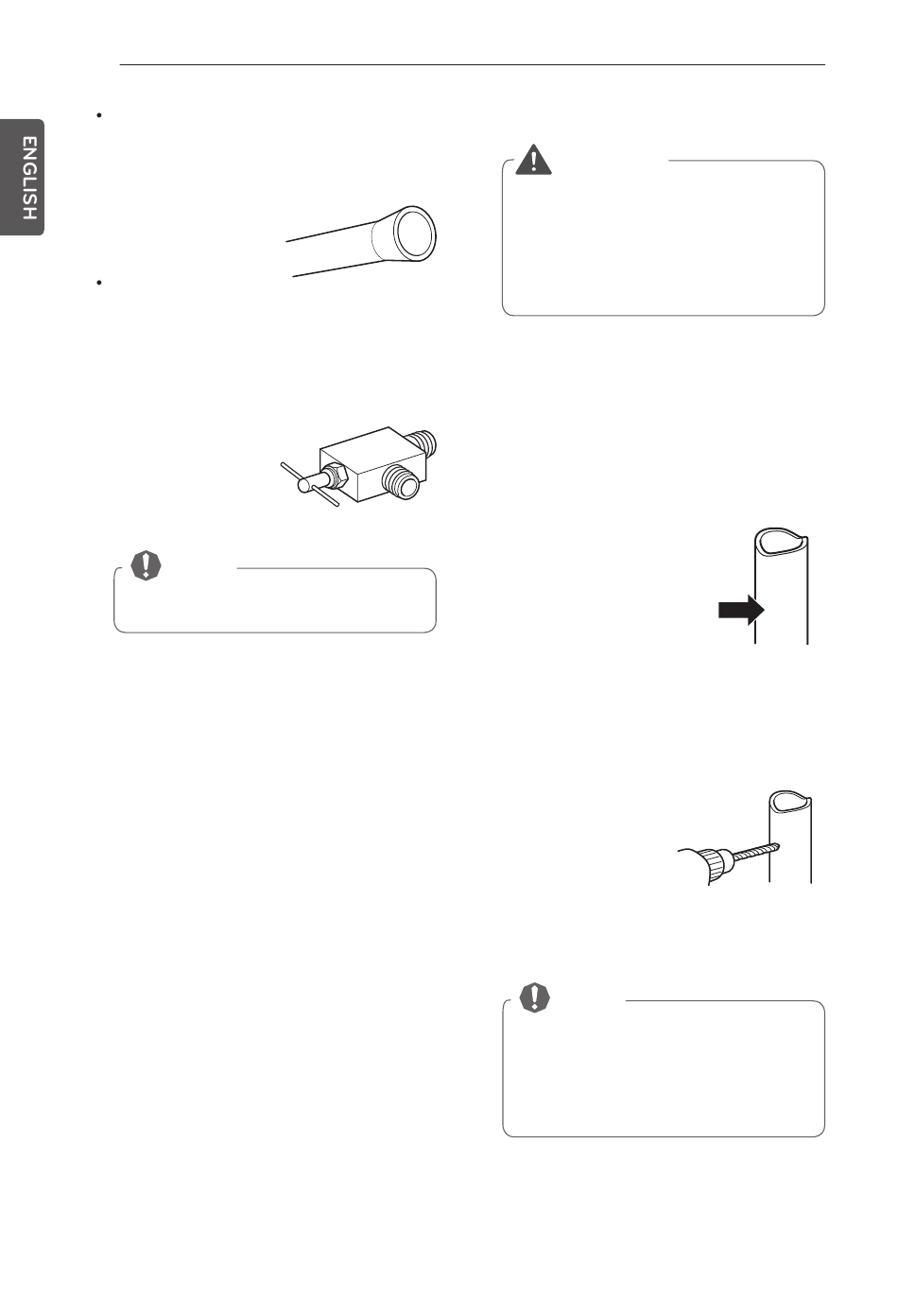 ENGLISH