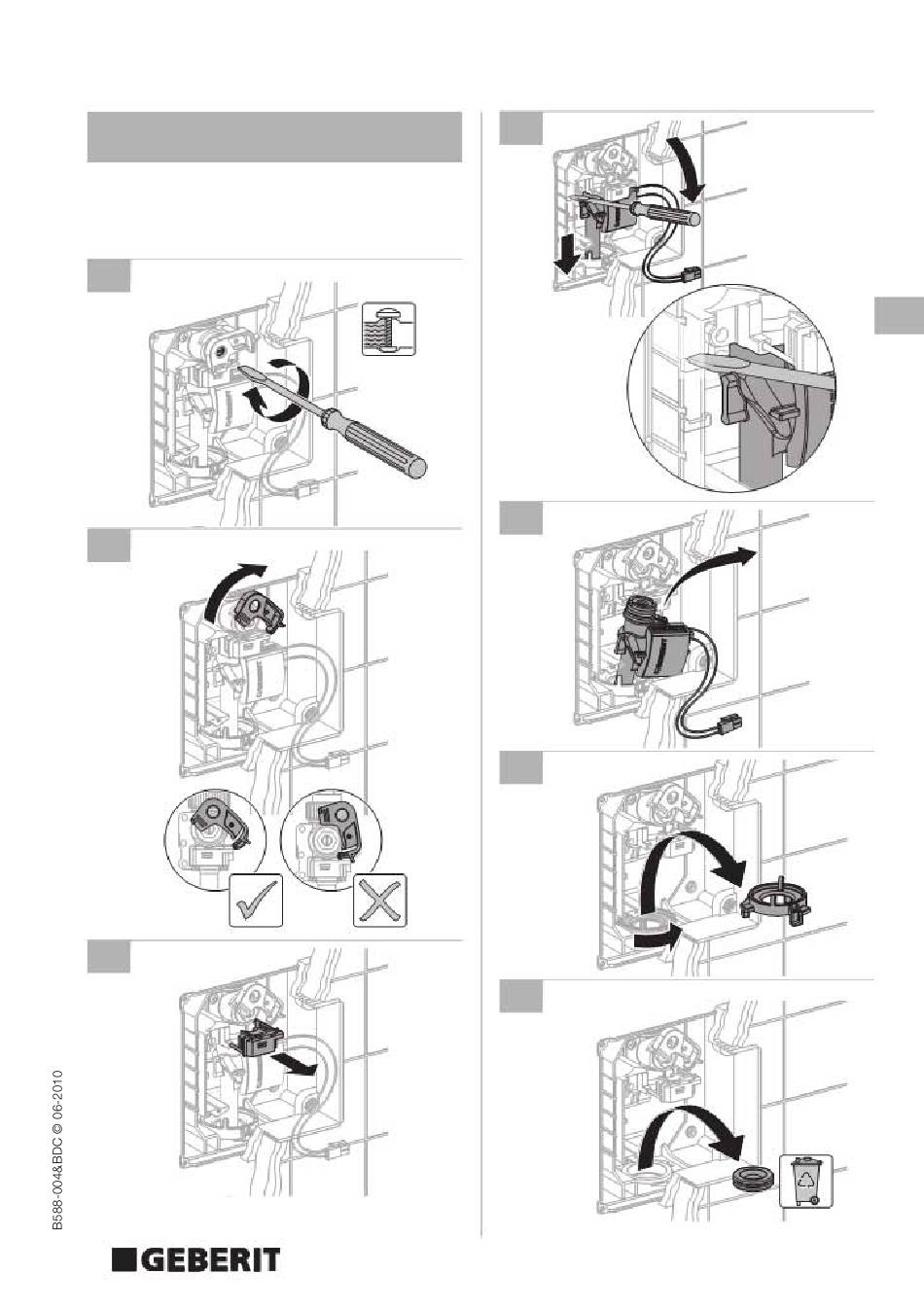 B588-004&BDC © 06-2010

GEBERIT