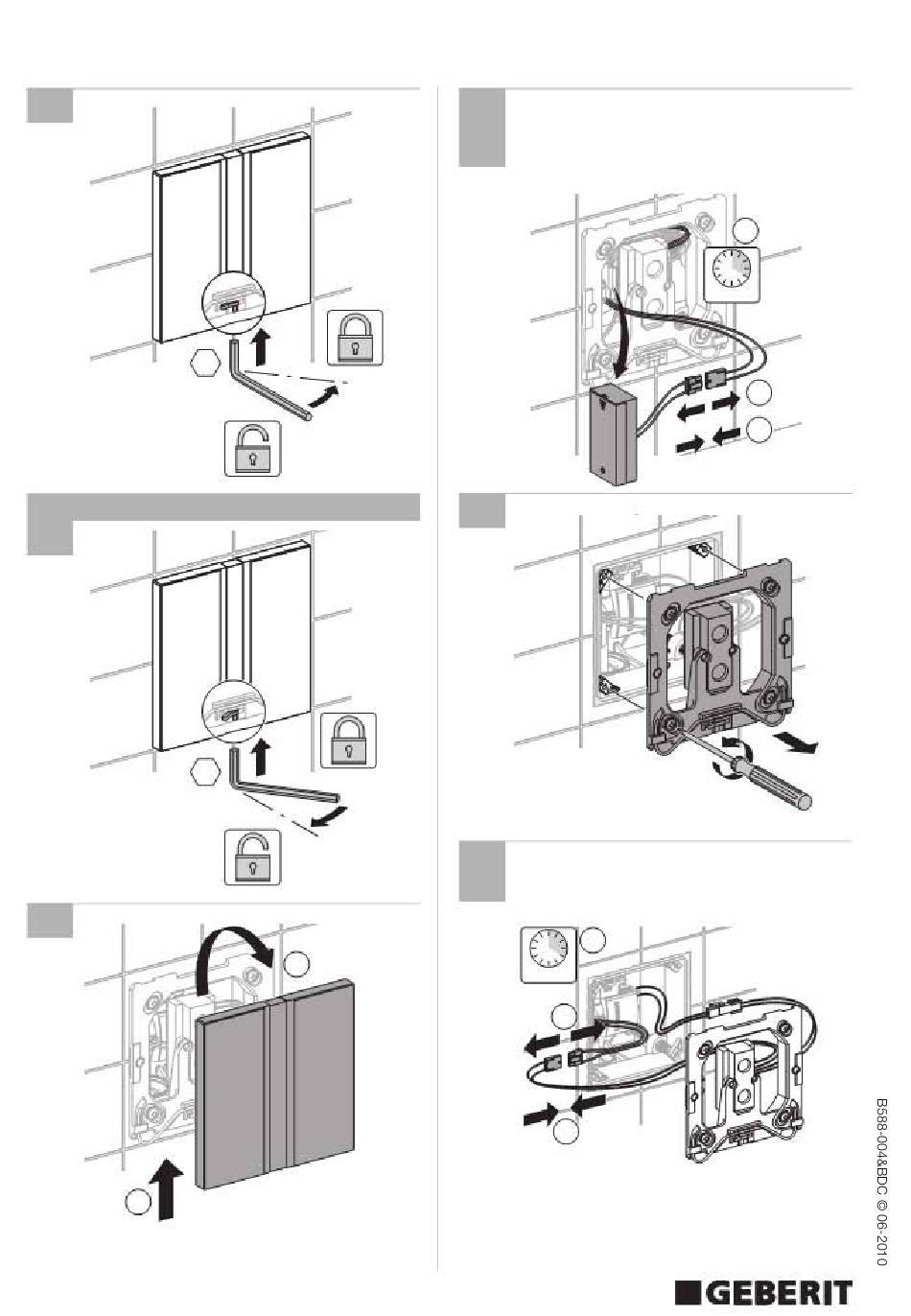 B588-004&BDC © 06-2010

GEBERIT