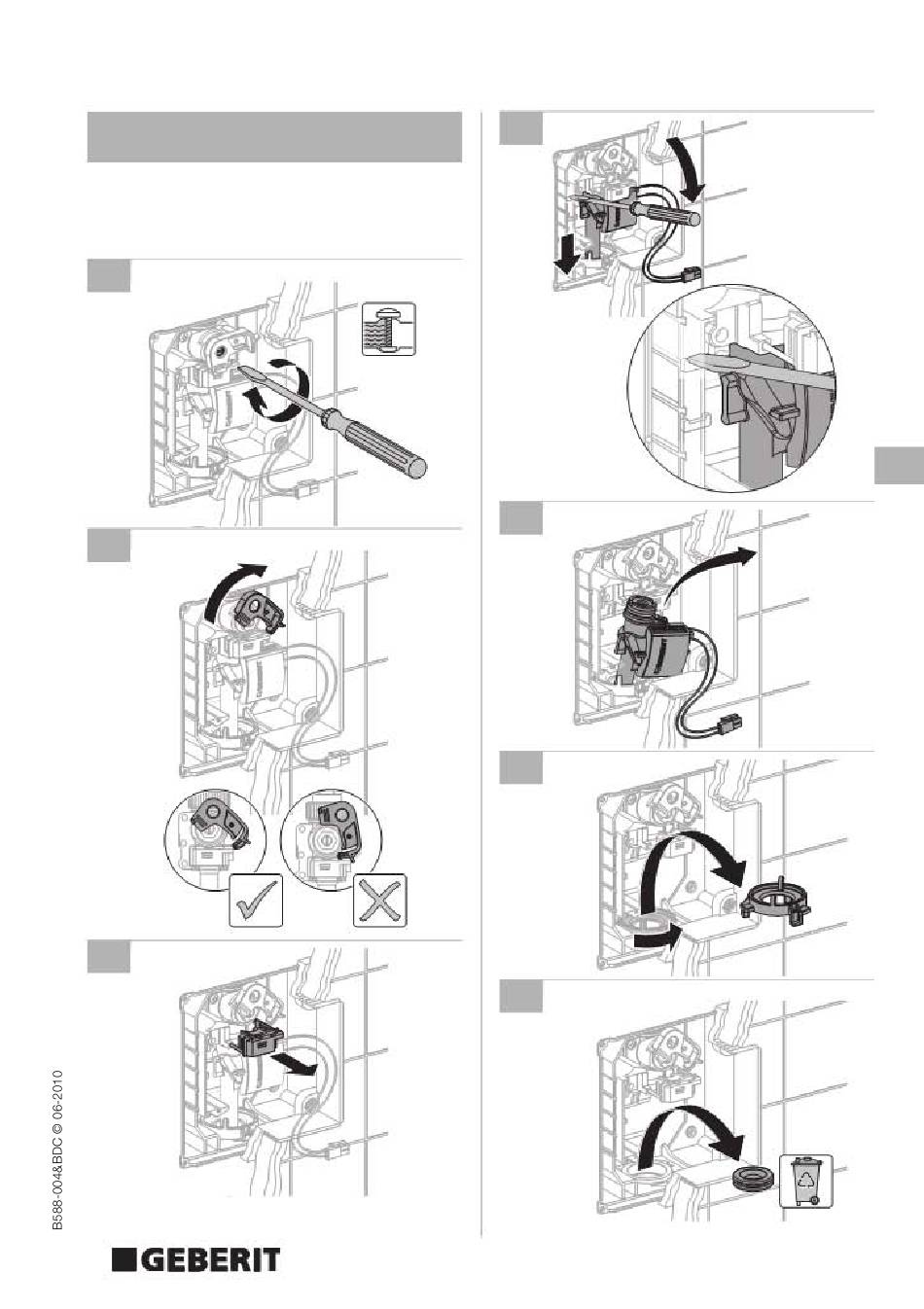 B588-004&BDC © 06-2010

GEBERIT