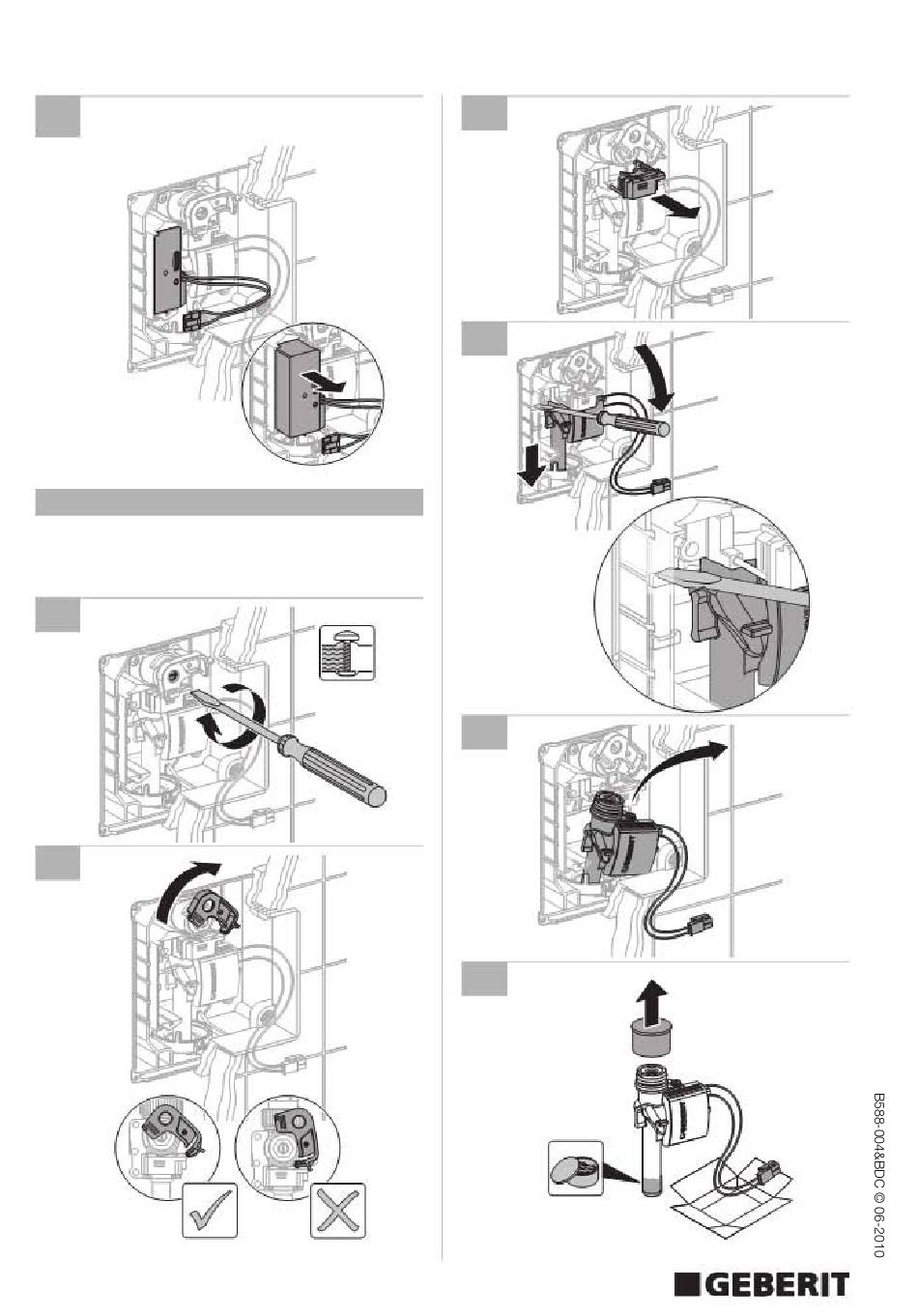 B588-004&BDC © 06-2010

GEBERIT