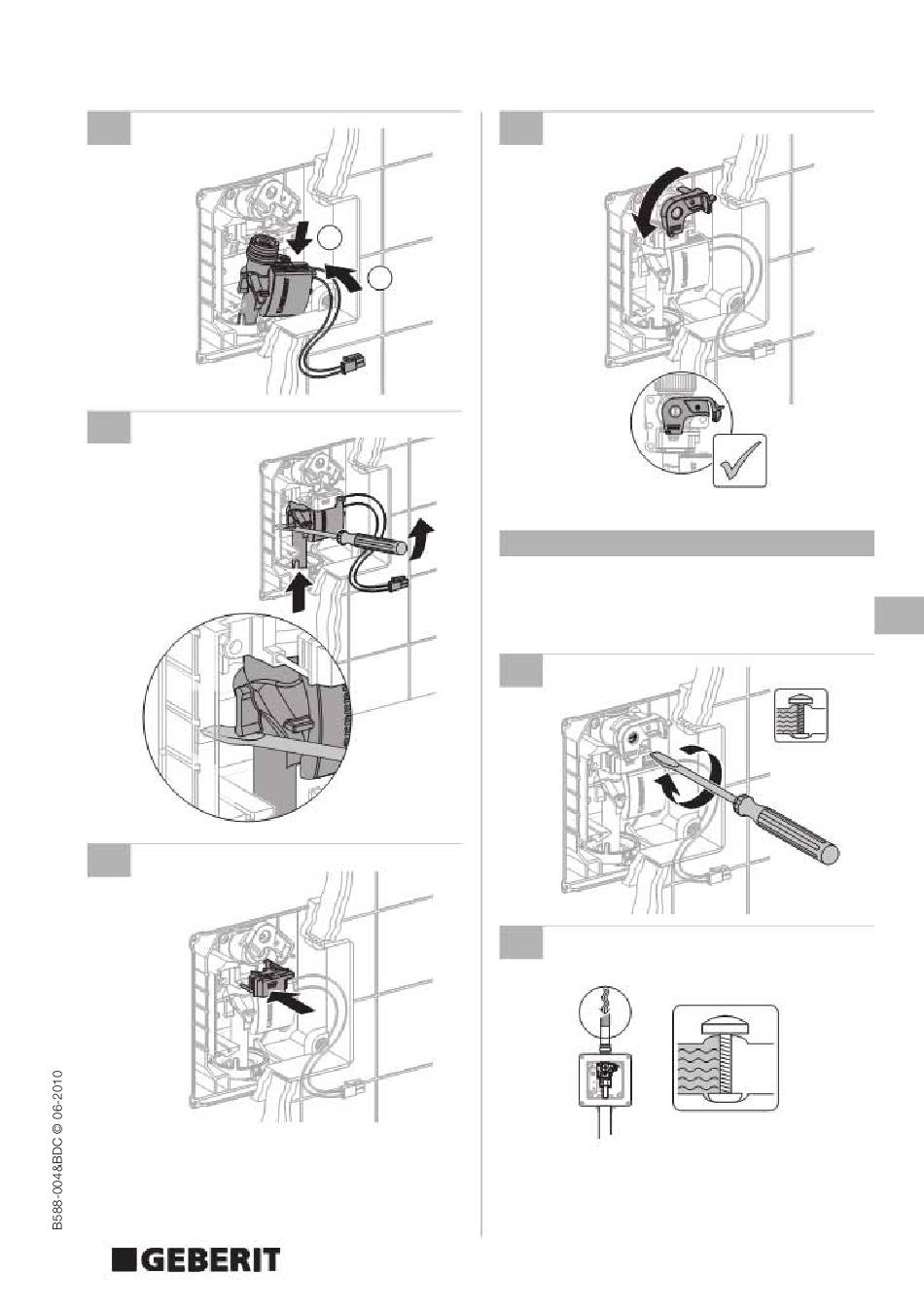 B588-004&BDC © 06-2010

GEBERIT