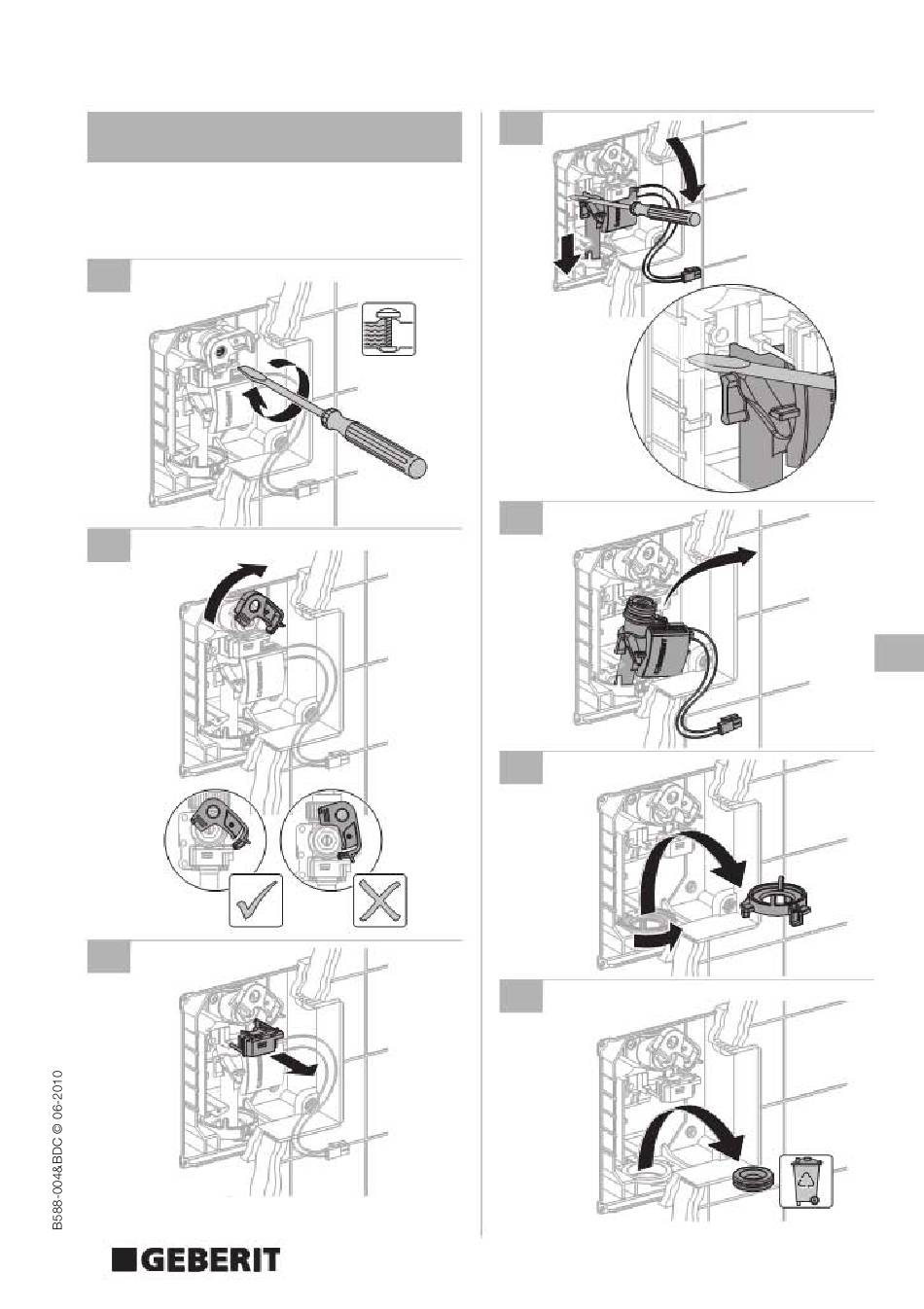 B588-004&BDC © 06-2010

GEBERIT