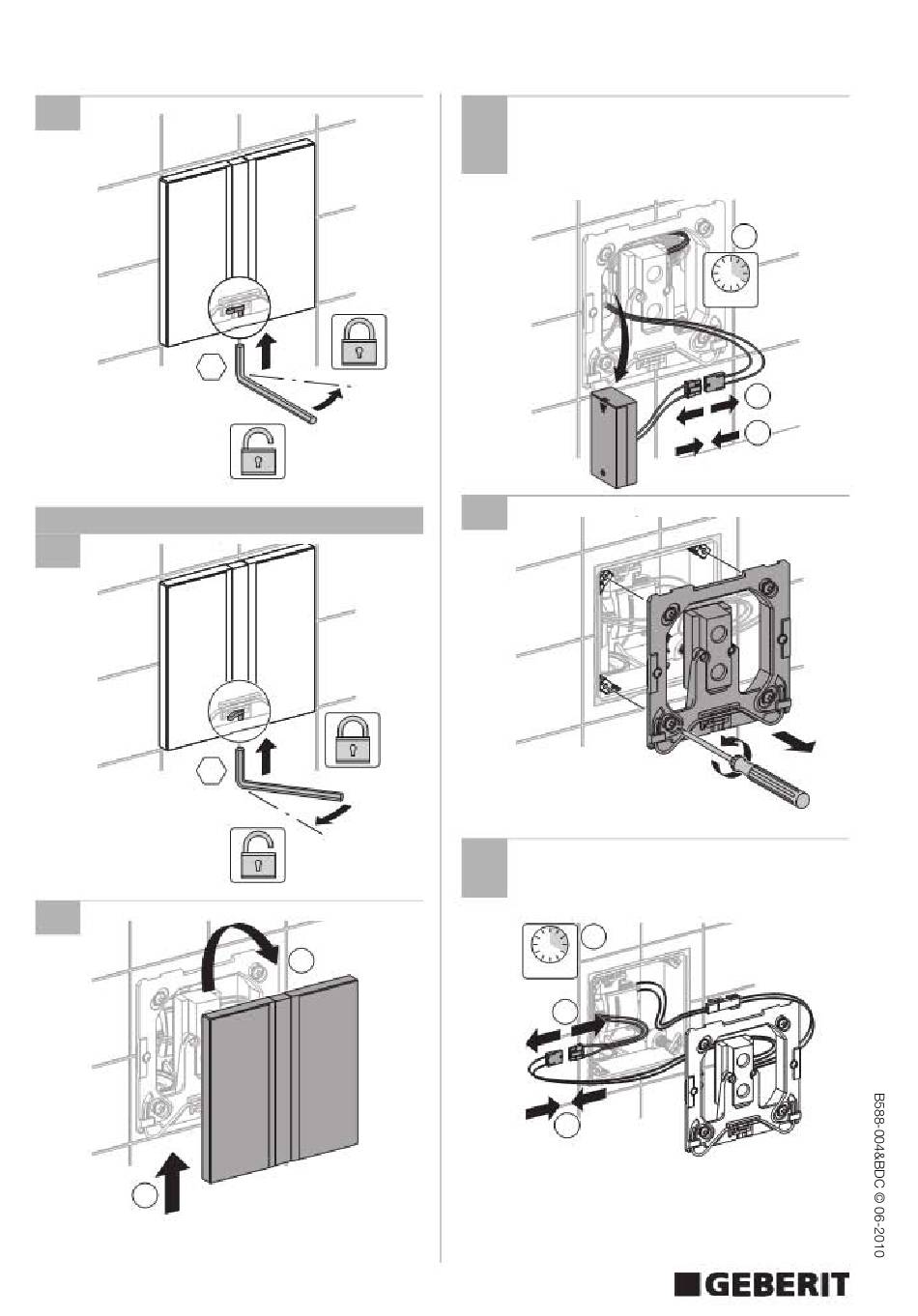 B588-004&BDC © 06-2010

GEBERIT