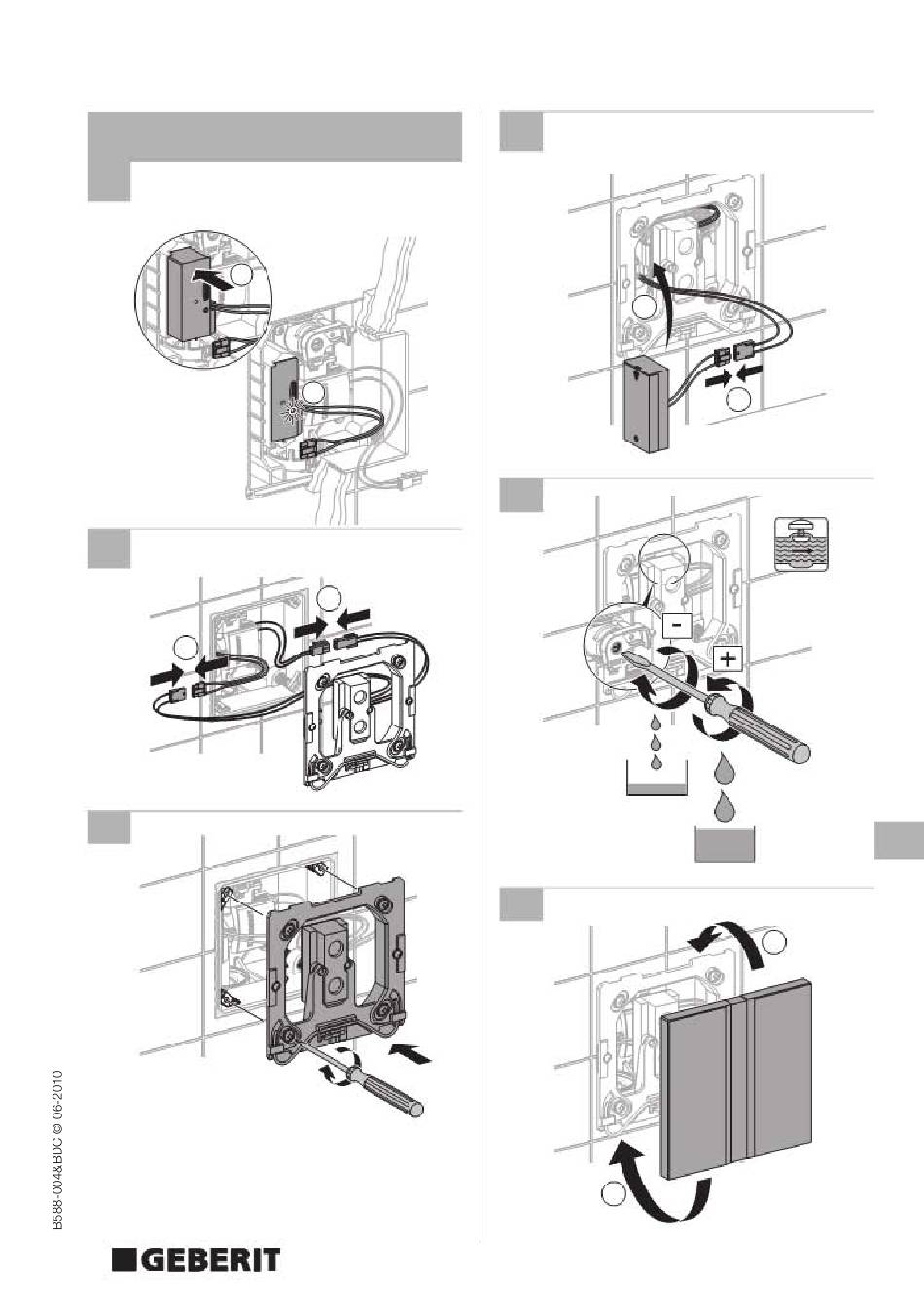 -

+

B588-004&BDC © 06-2010

GEBERIT