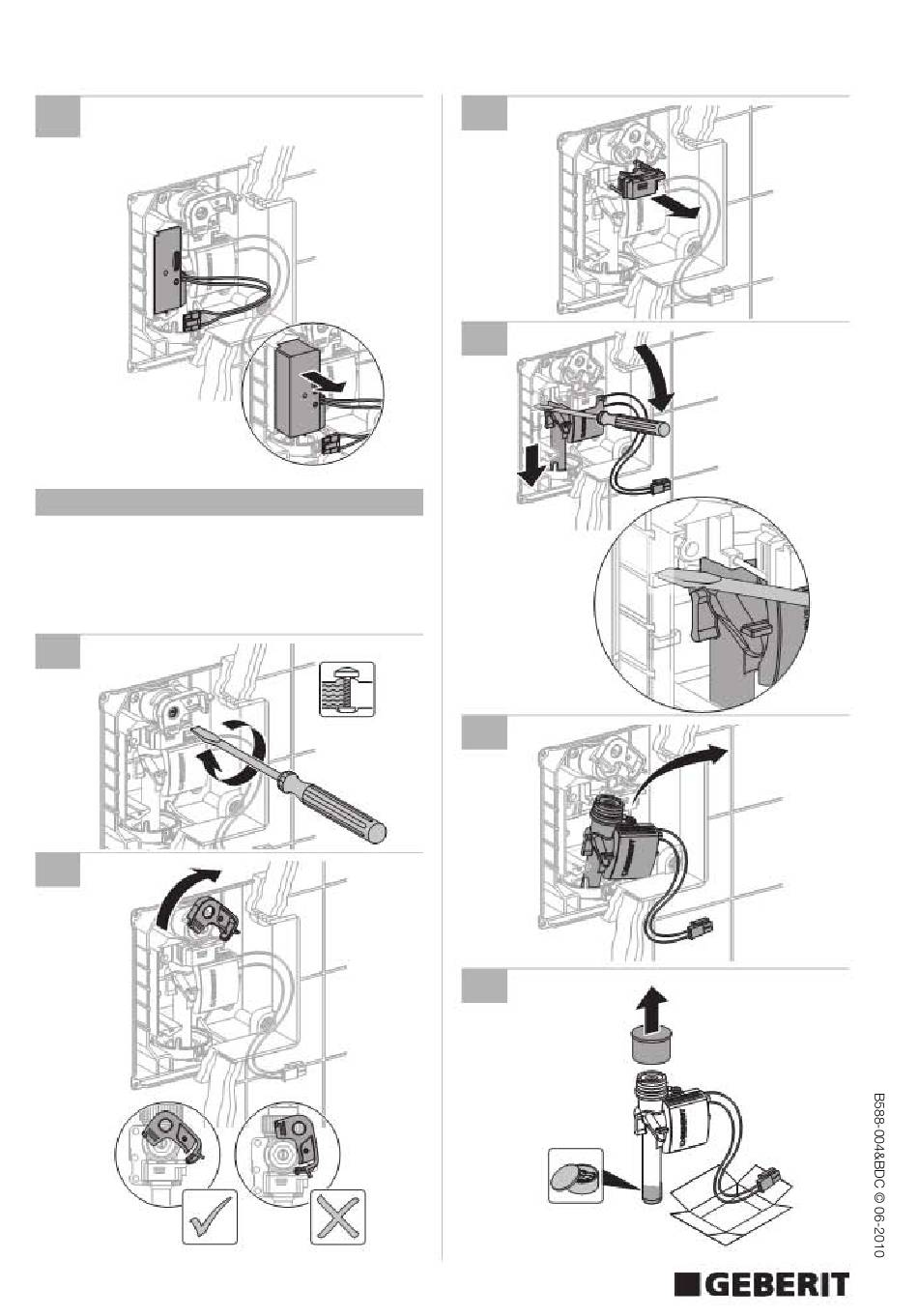 B588-004&BDC © 06-2010

GEBERIT