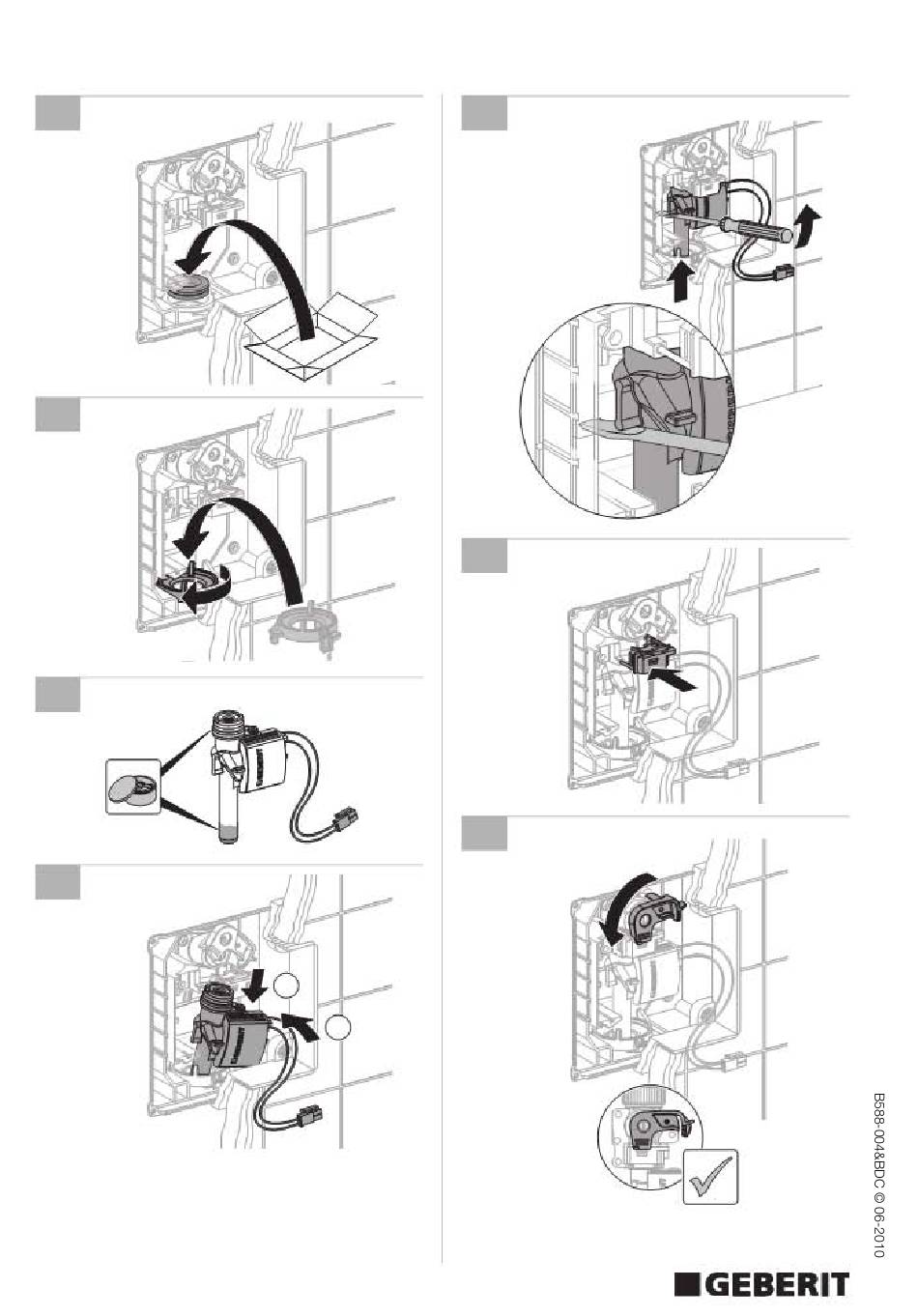 B588-004&BDC © 06-2010

GEBERIT