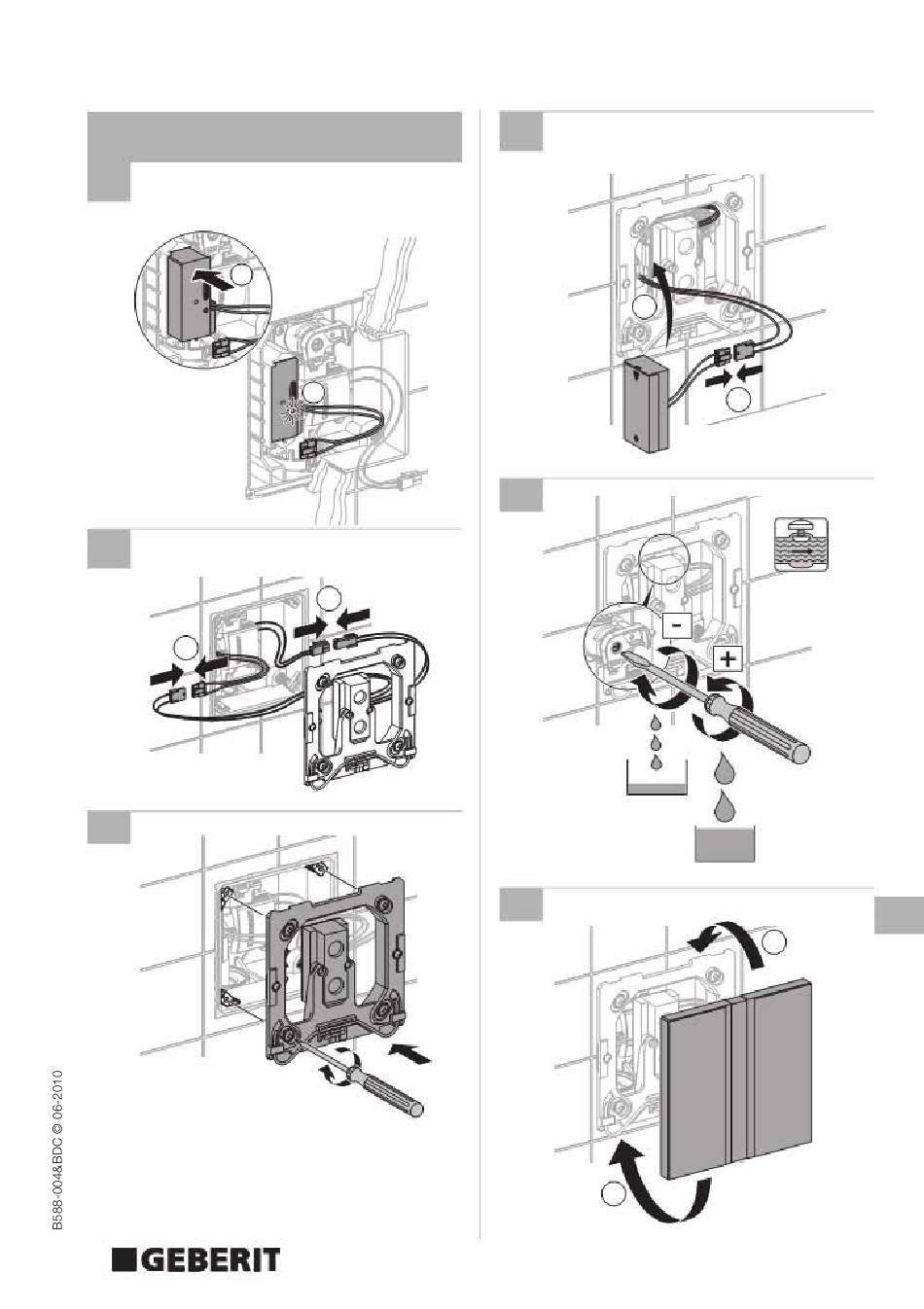 -

+

B588-004&BDC © 06-2010

GEBERIT