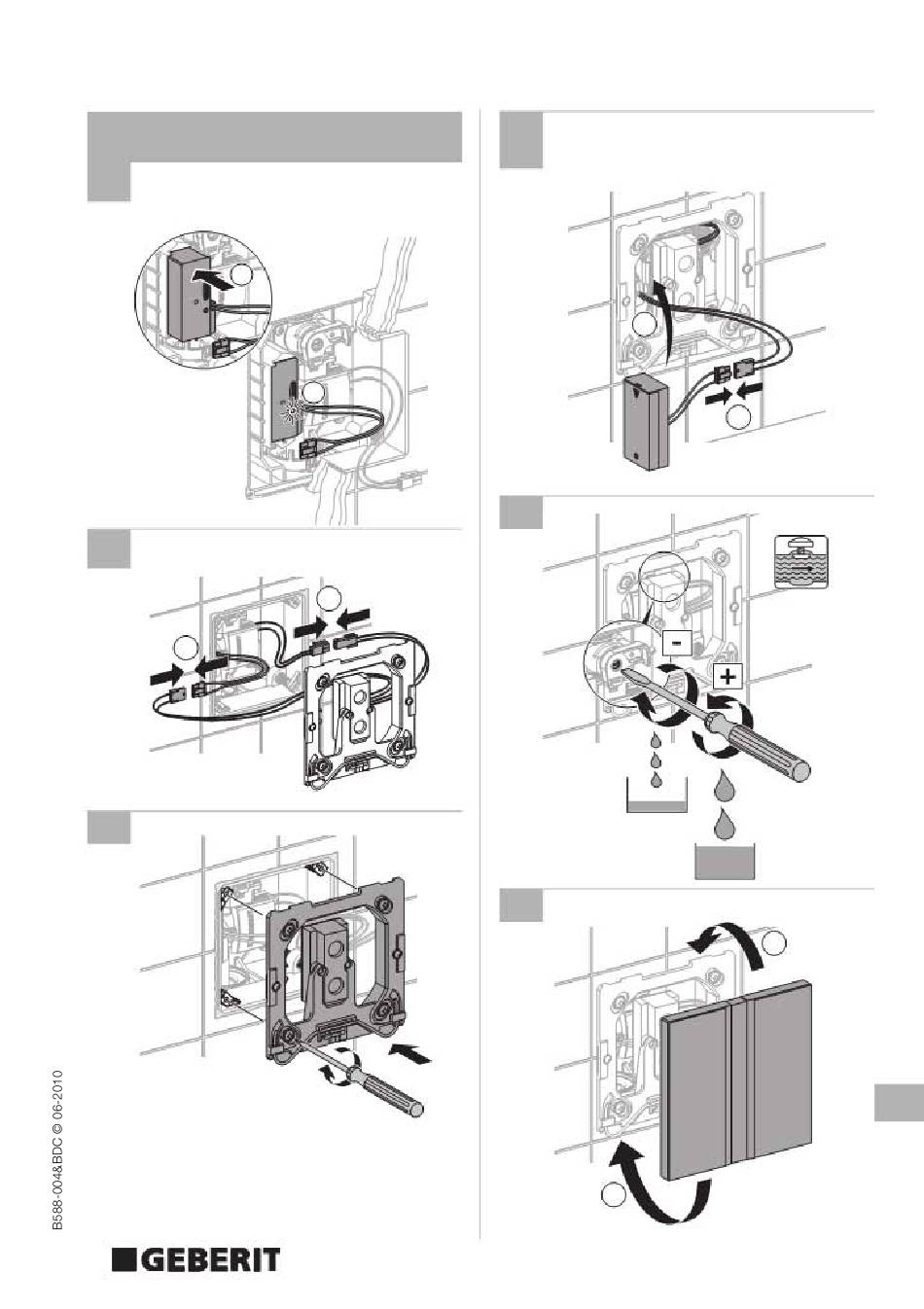 -

+

B588-004&BDC © 06-2010

GEBERIT