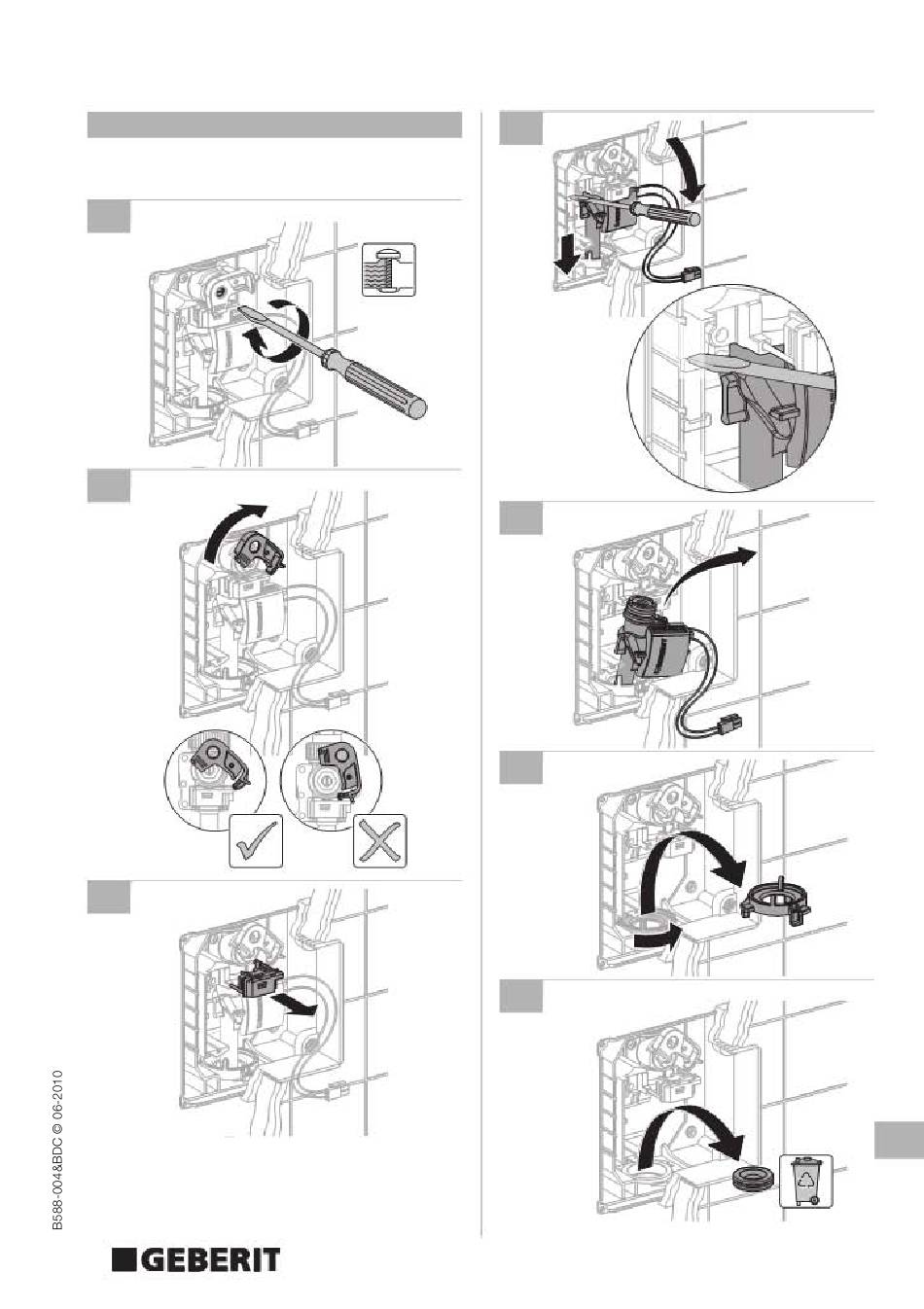 B588-004&BDC © 06-2010

GEBERIT