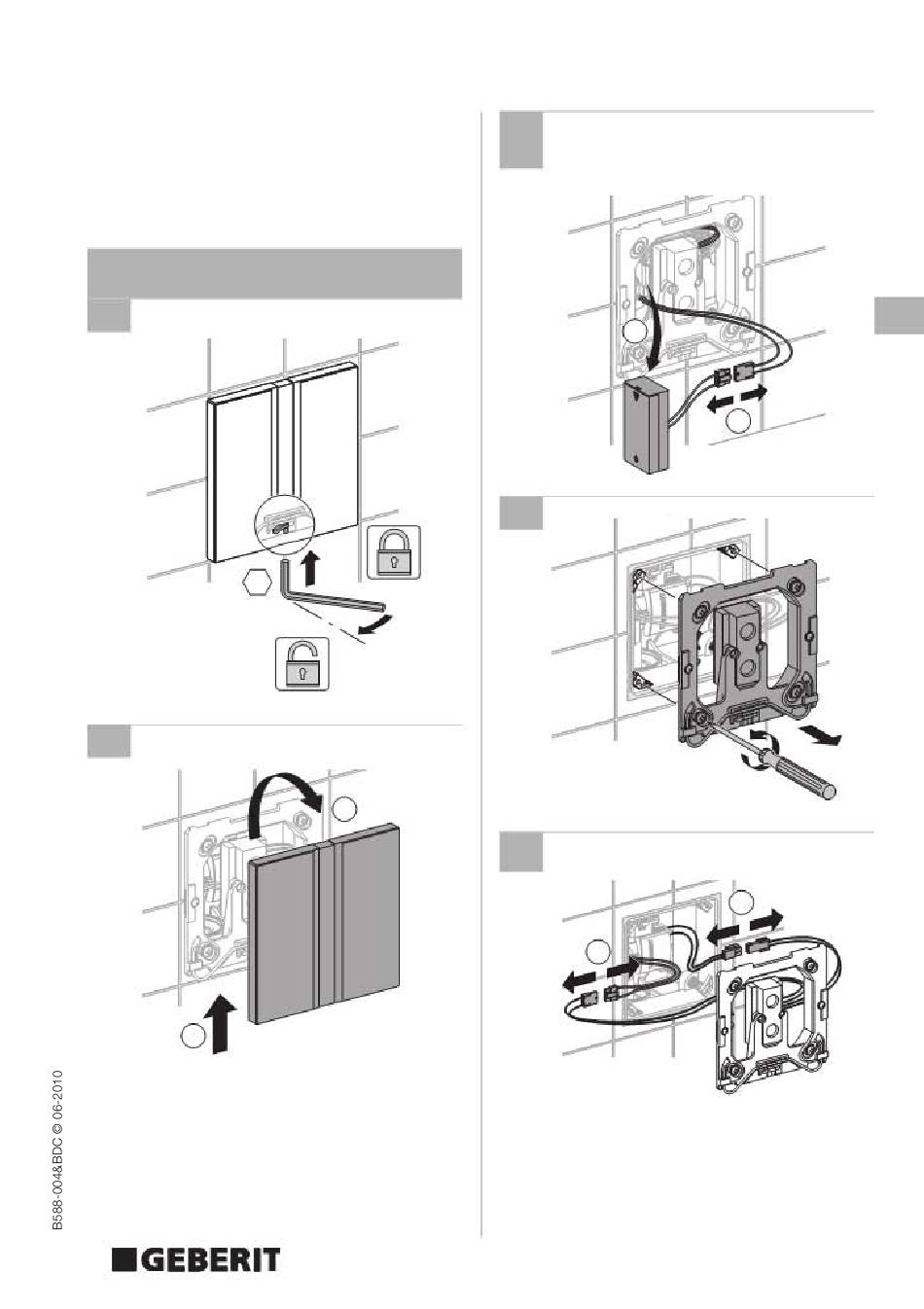 B588-004&BDC © 06-2010

GEBERIT