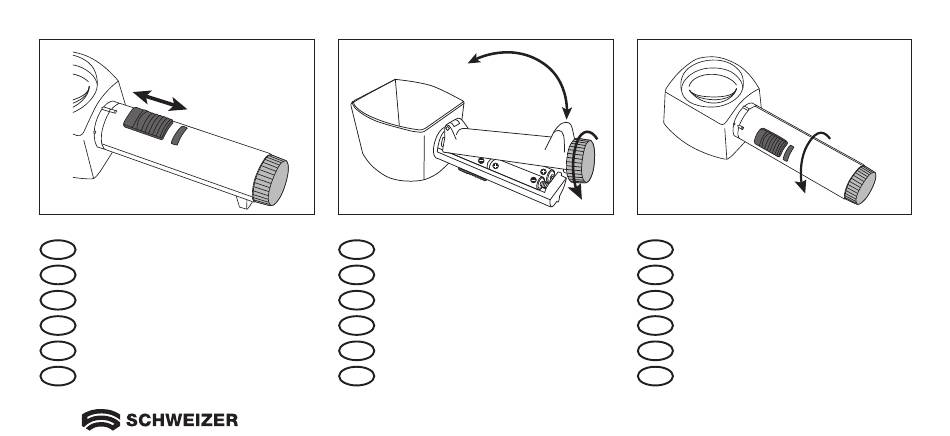 SCHWEIZER