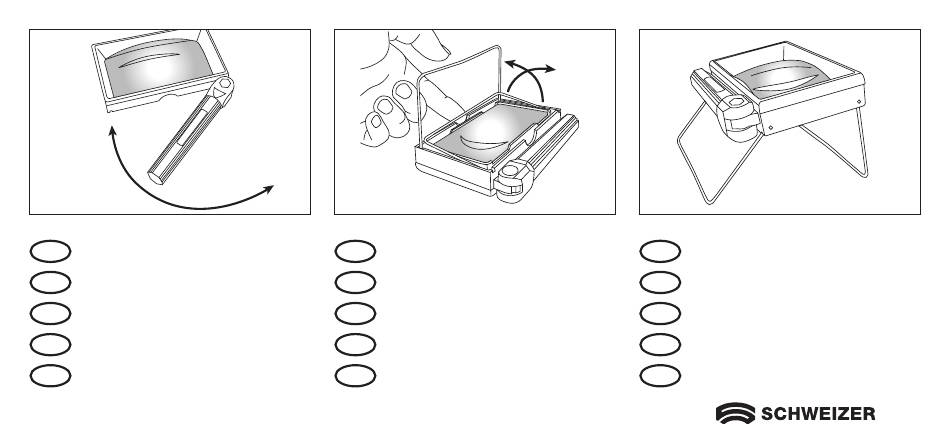 SCHWEIZER