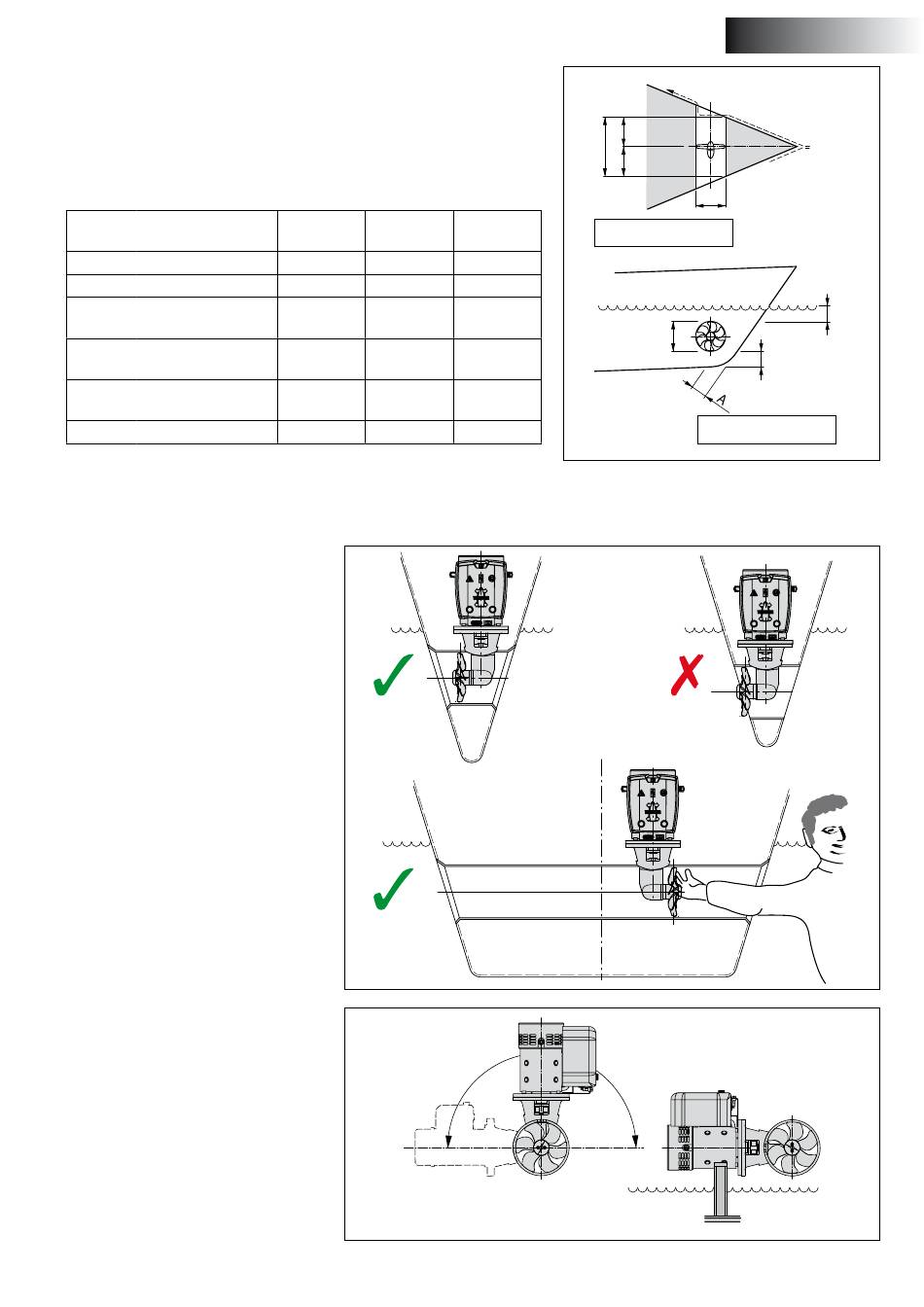 A