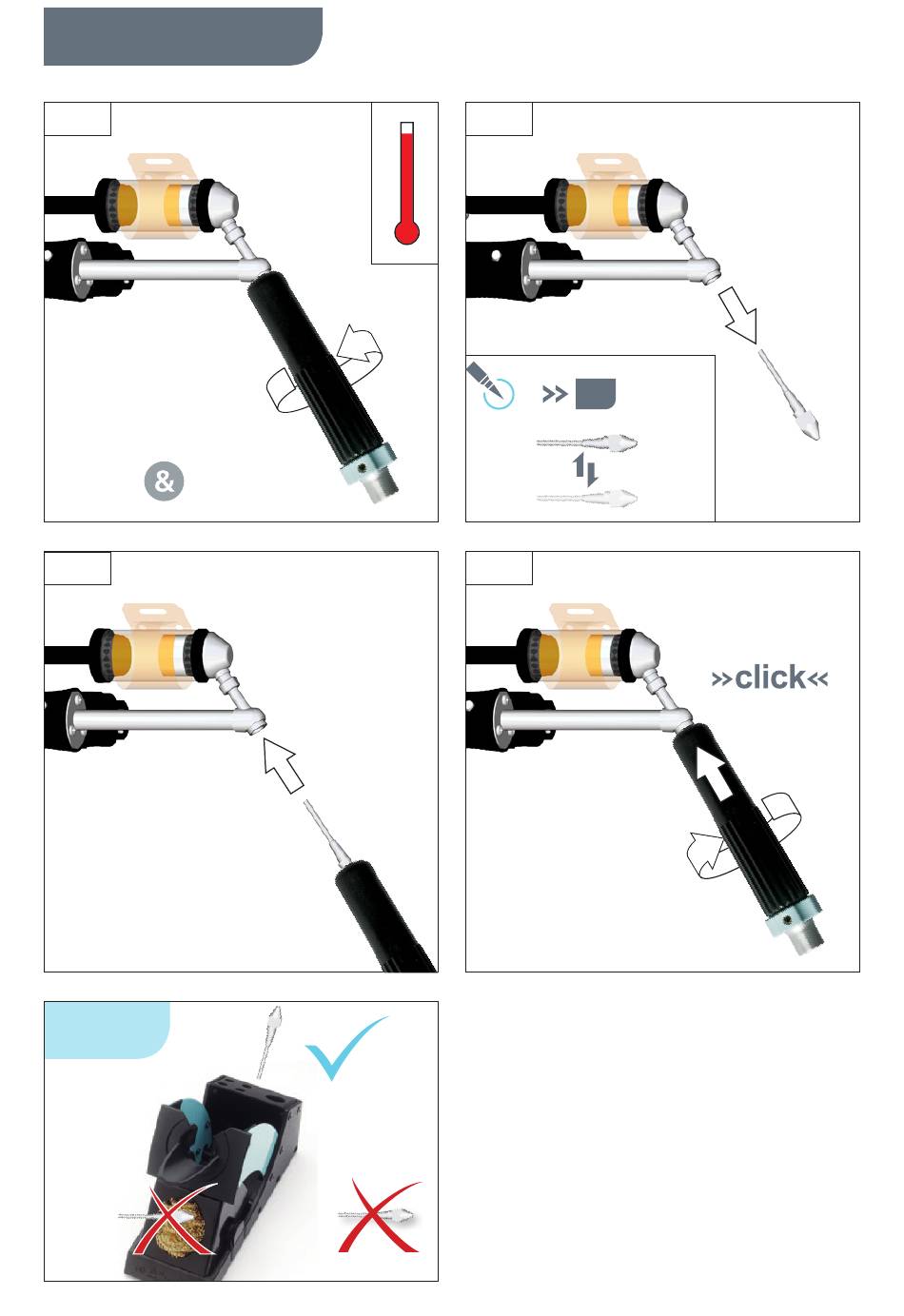 &

»click«