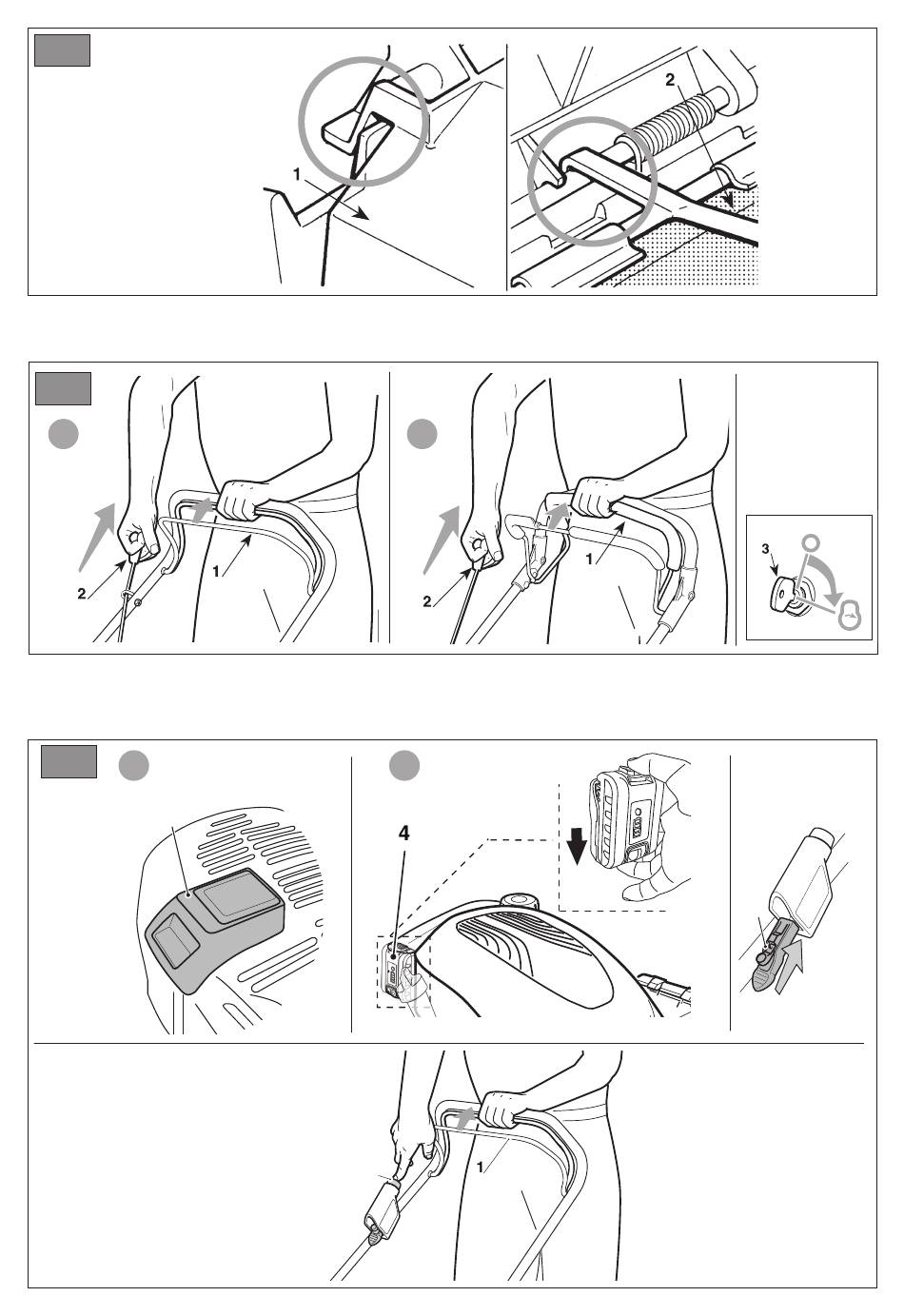 1
2
2
1
2
1
3
4
1