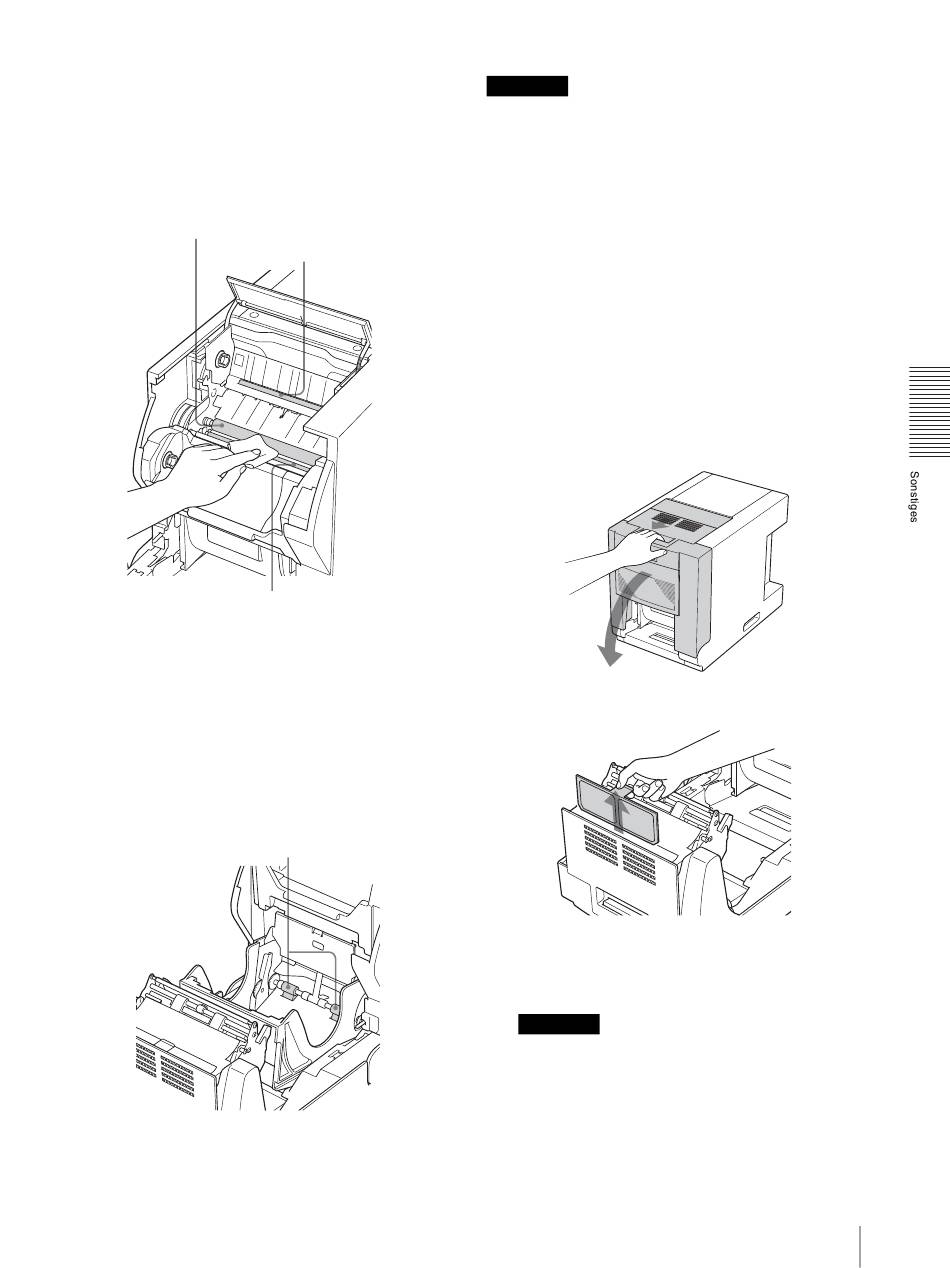 Sonstiges