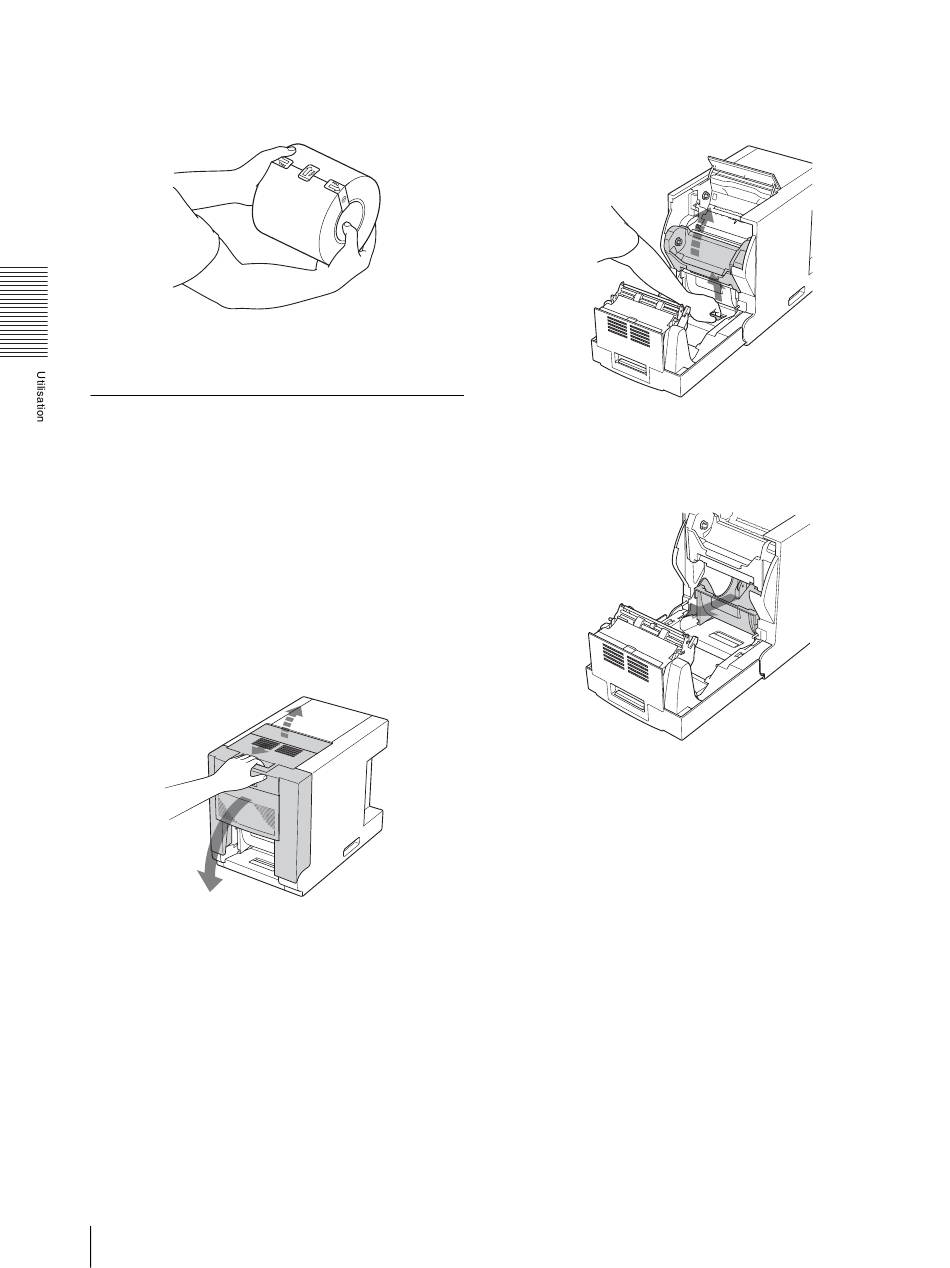 Utilisation